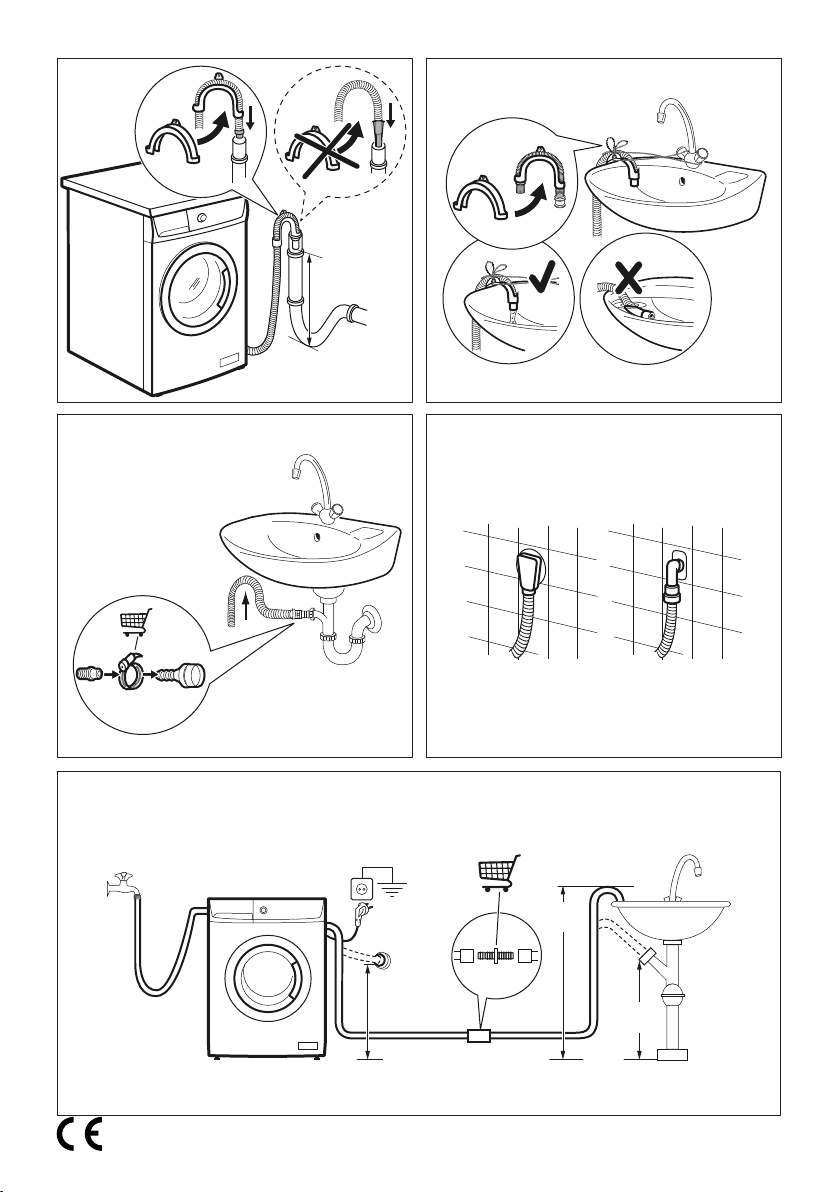 CE