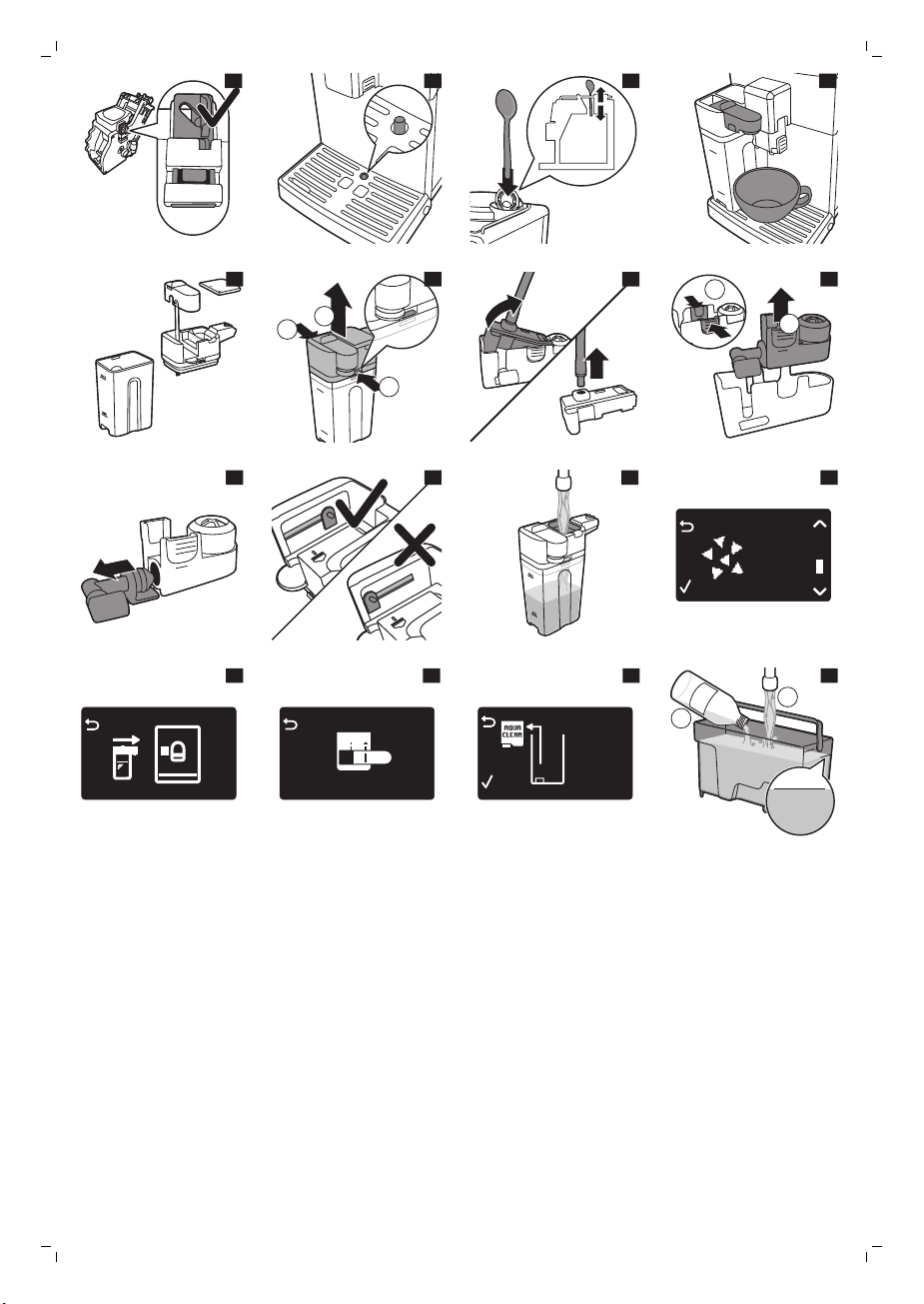 AQUA CLEAN