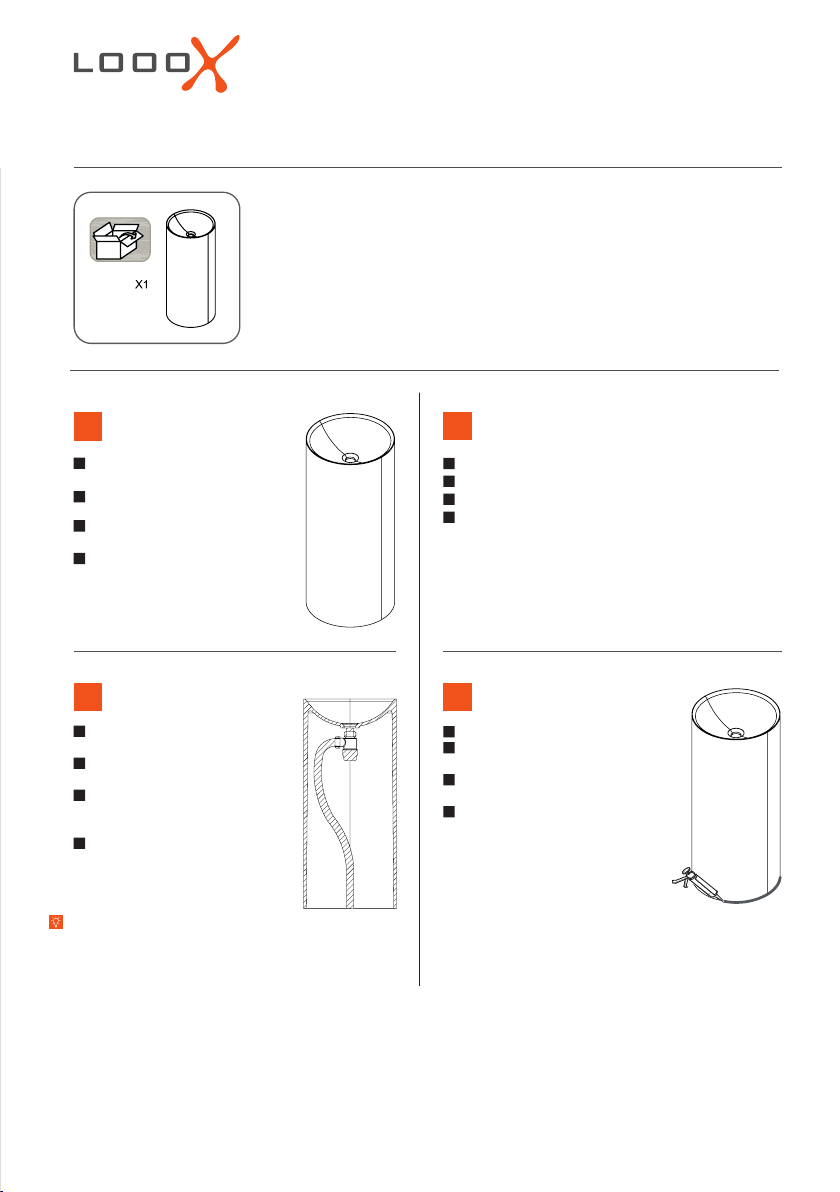 LOOOX

X1