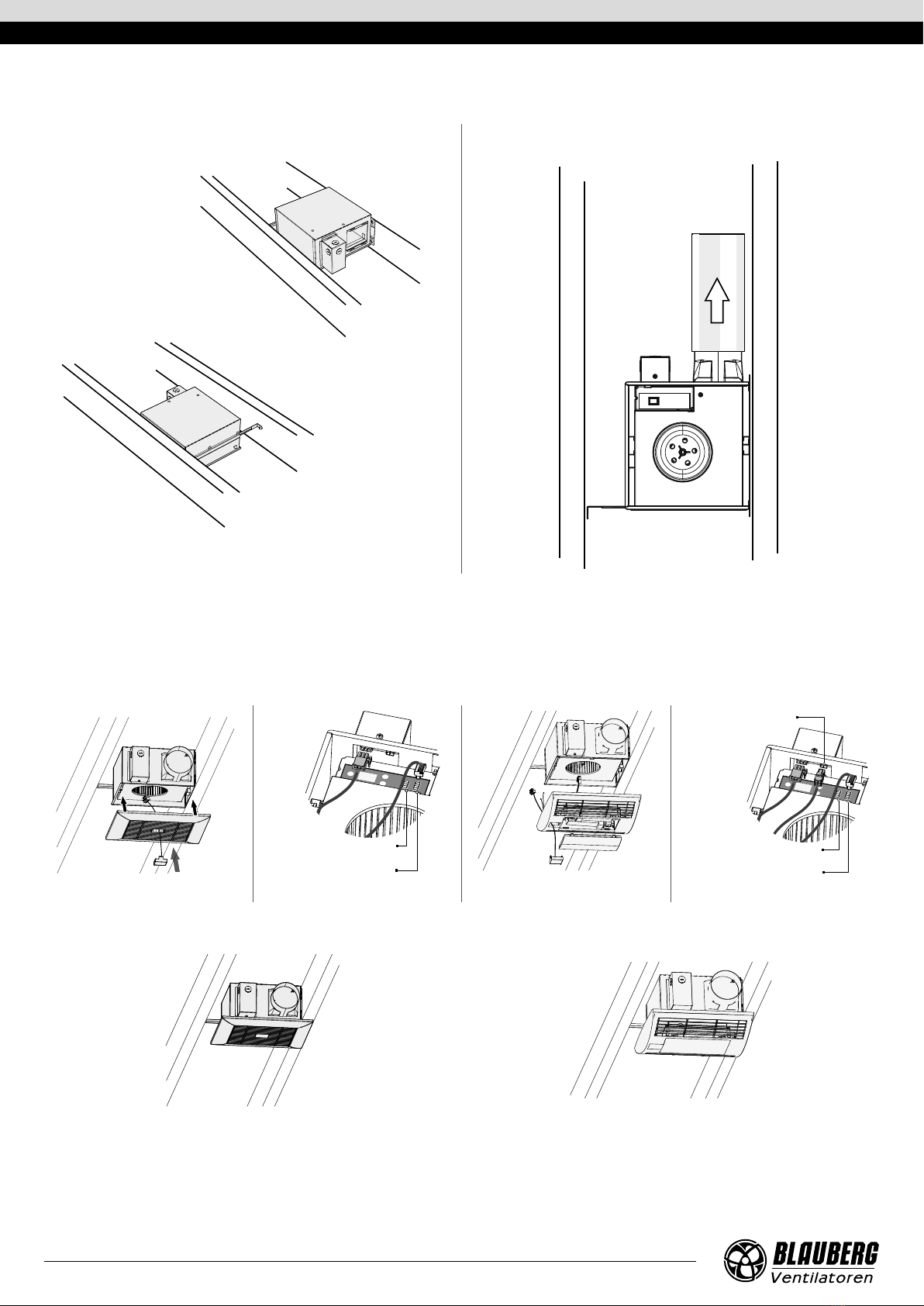 BLAUBERG
Ventilatoren