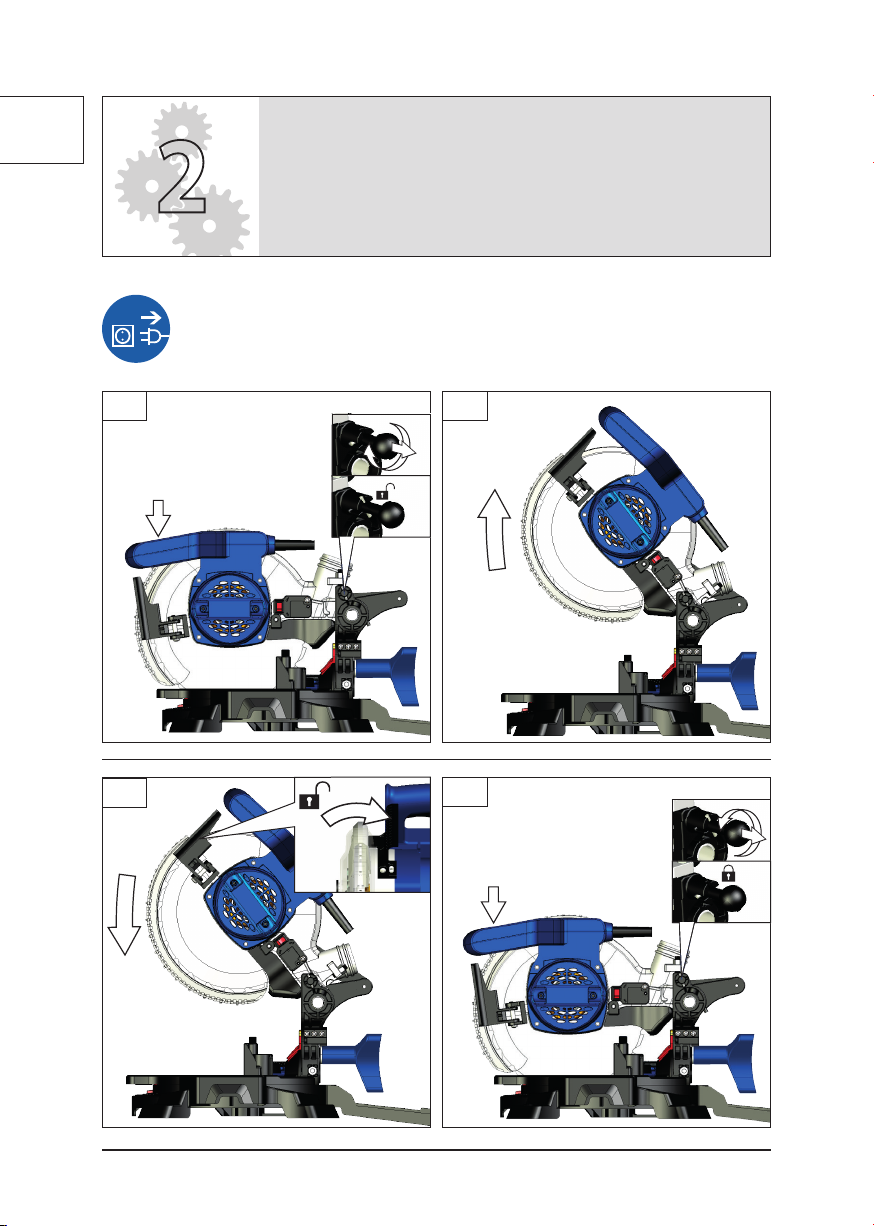 2