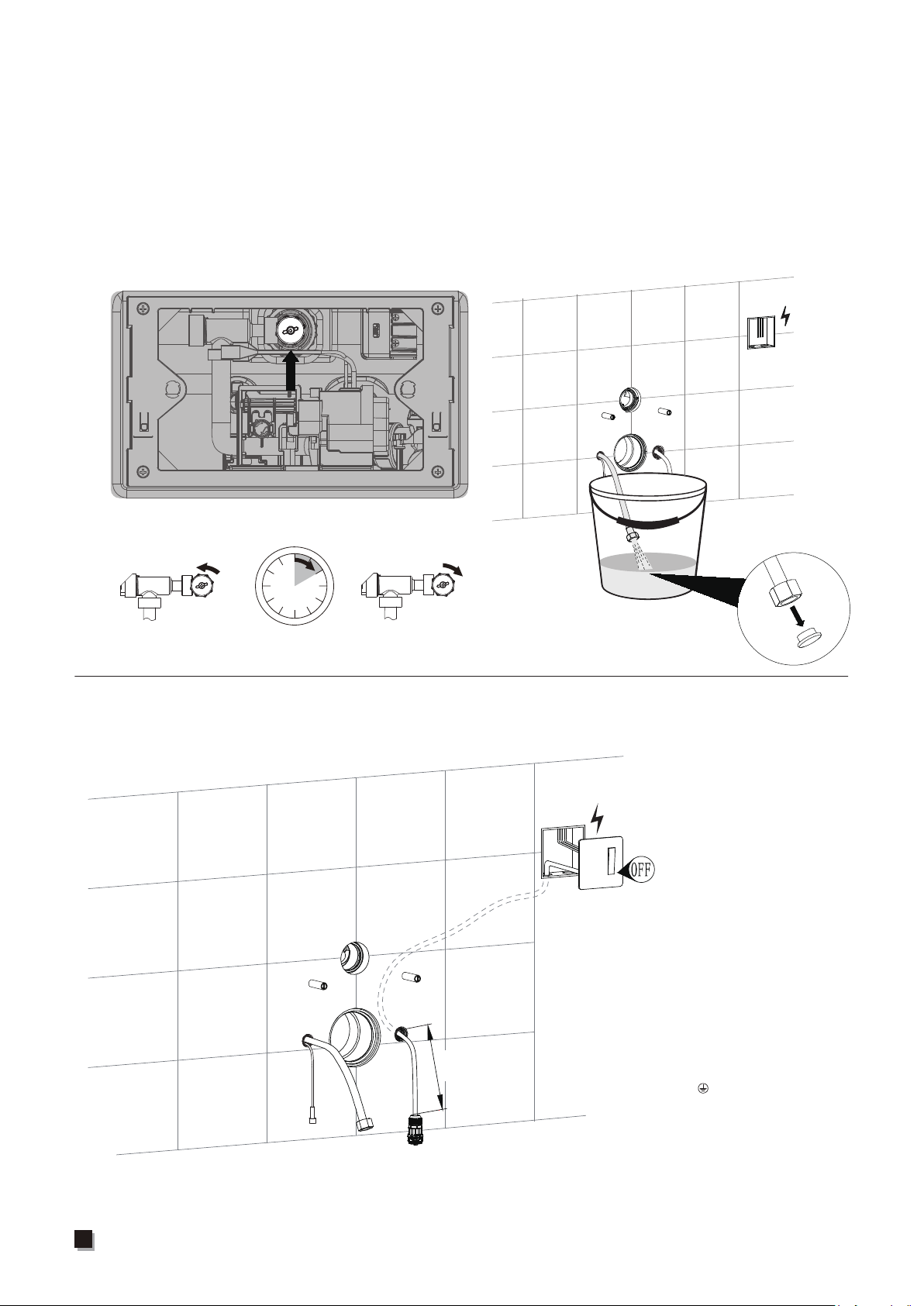 OFF