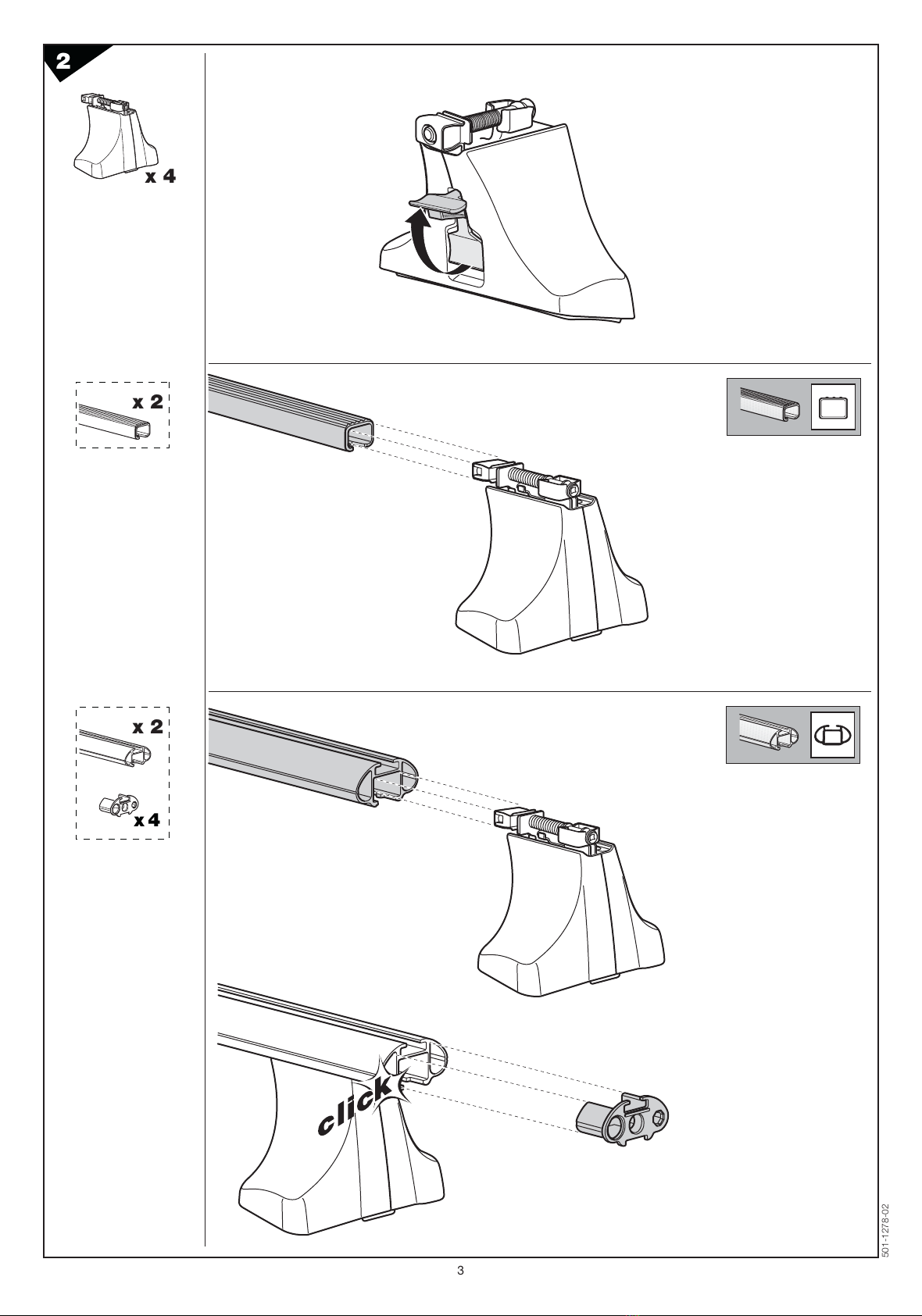 2

x 4

x 2

x 2

x 4

click

501-1278-02

3