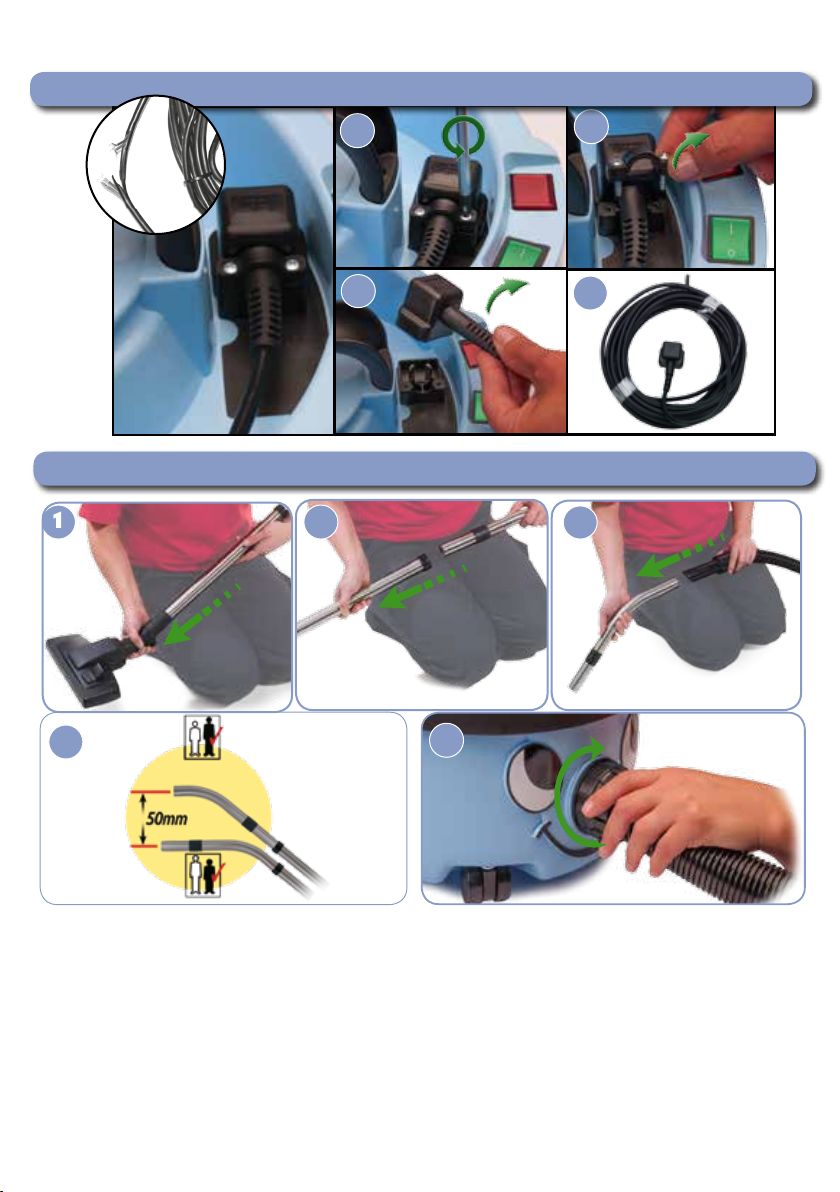 1

50mm