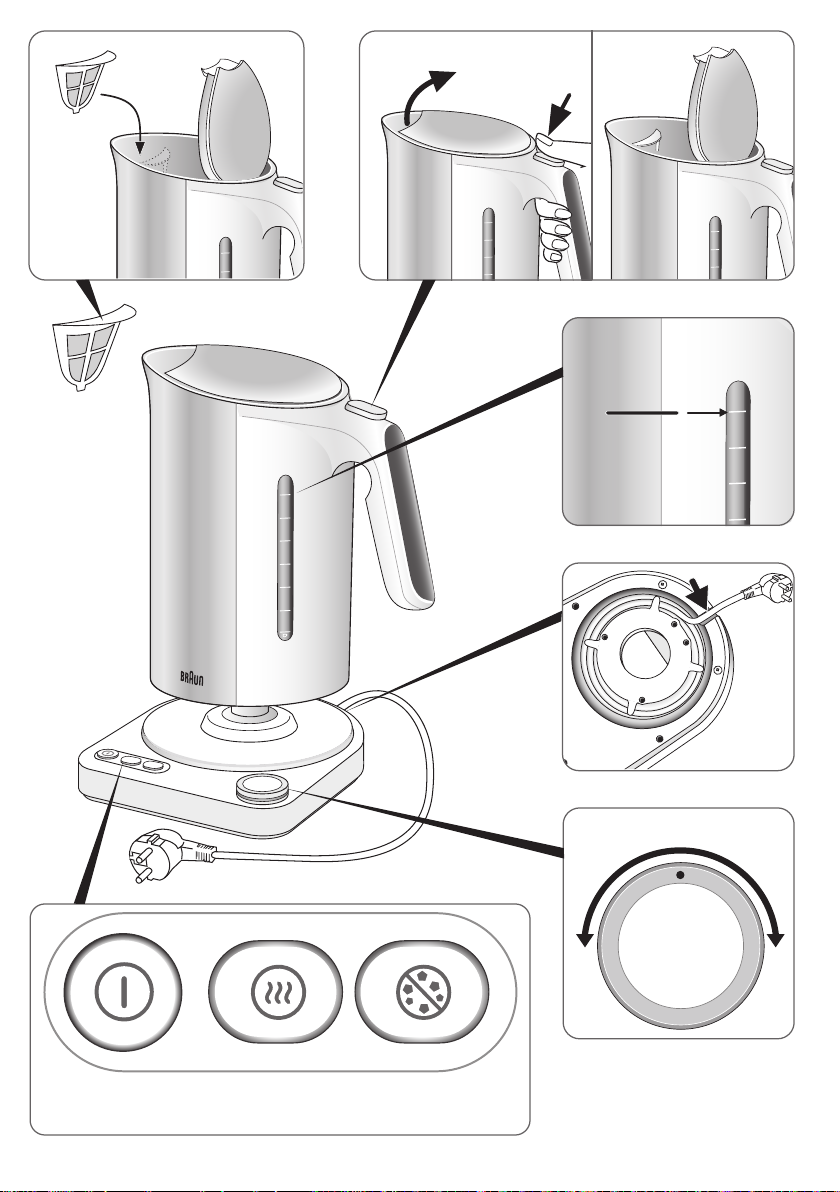 BRAUN