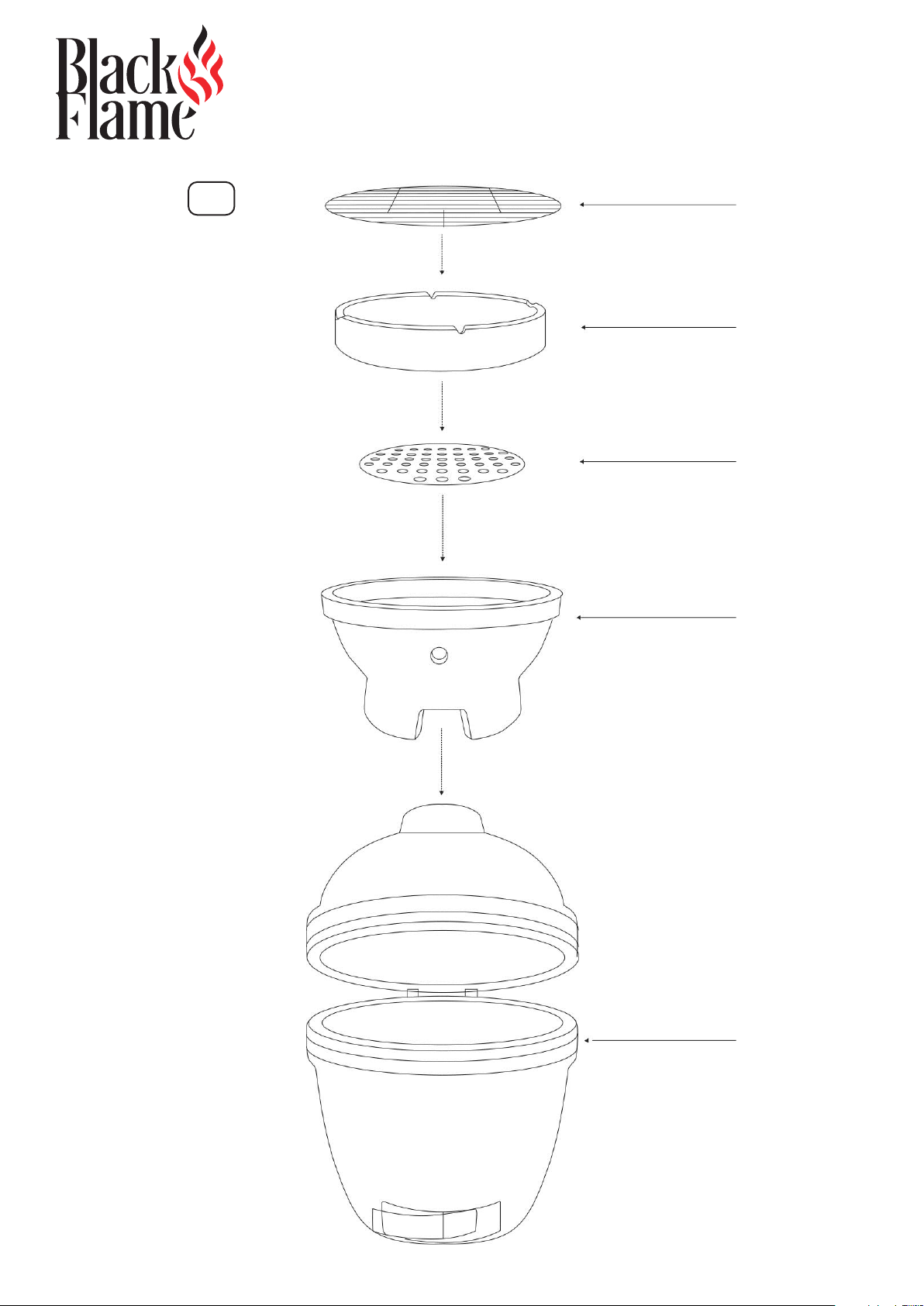 Black
Flame