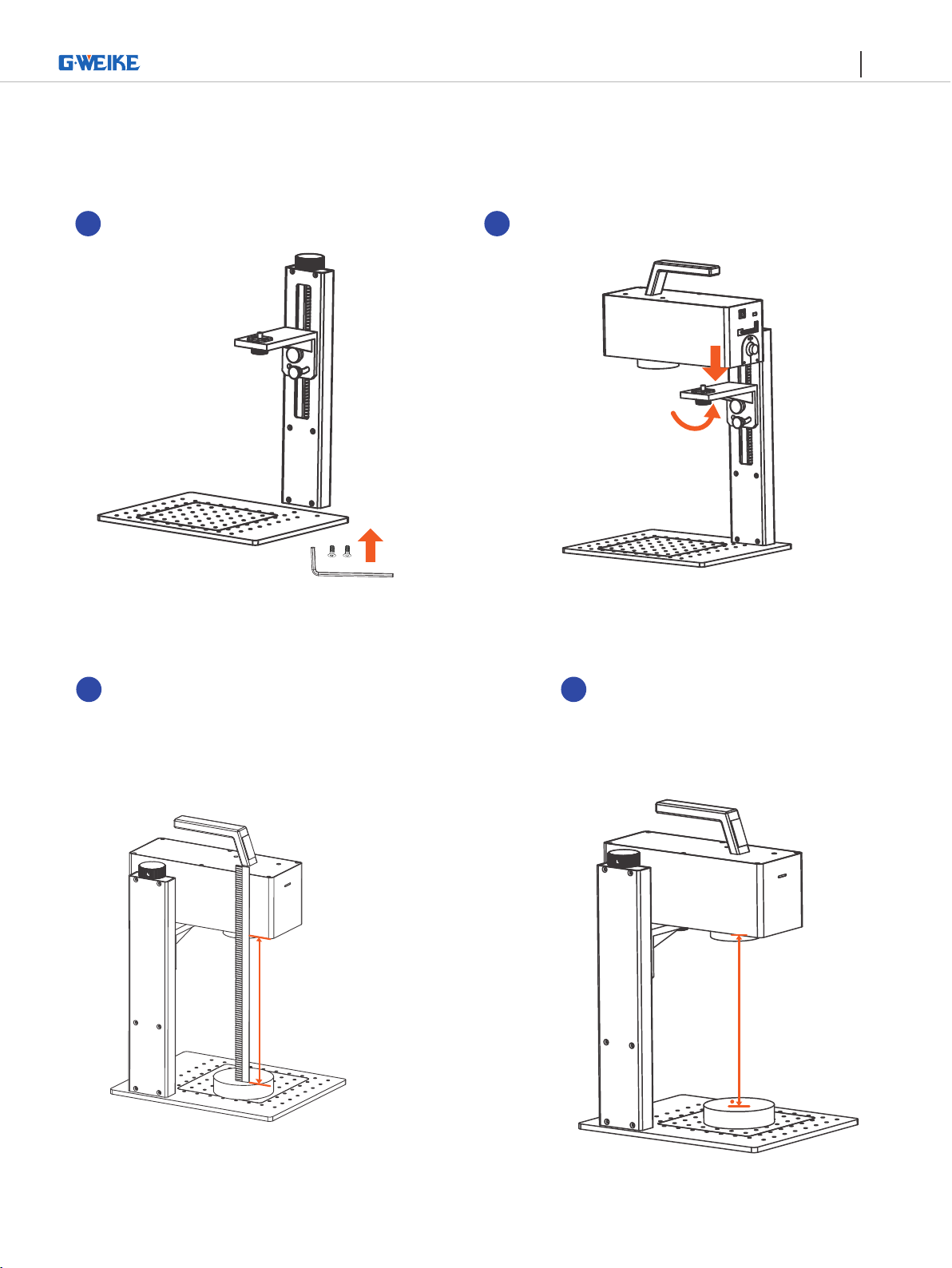 G·WEIKE