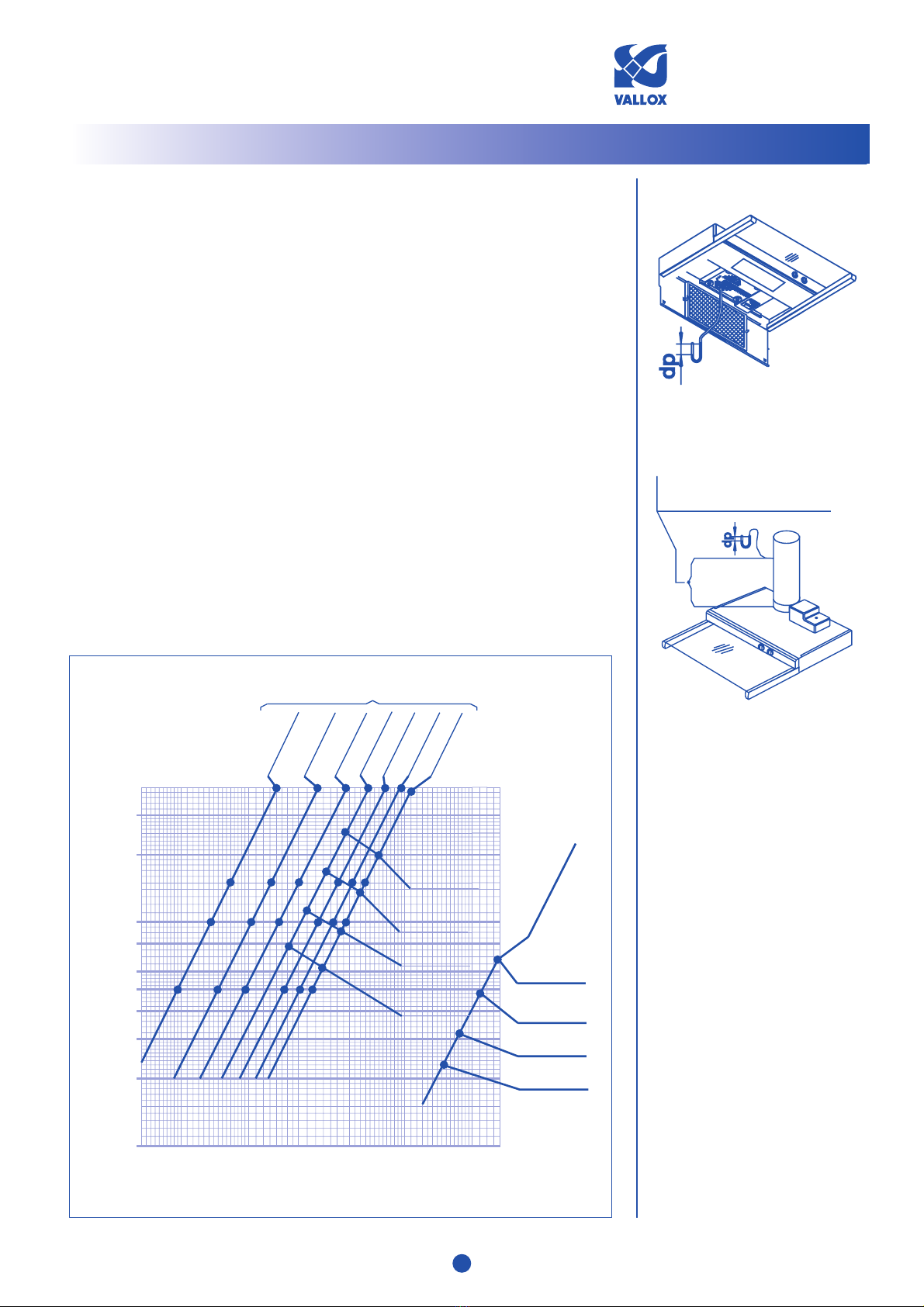 VALLOX

dp

dp