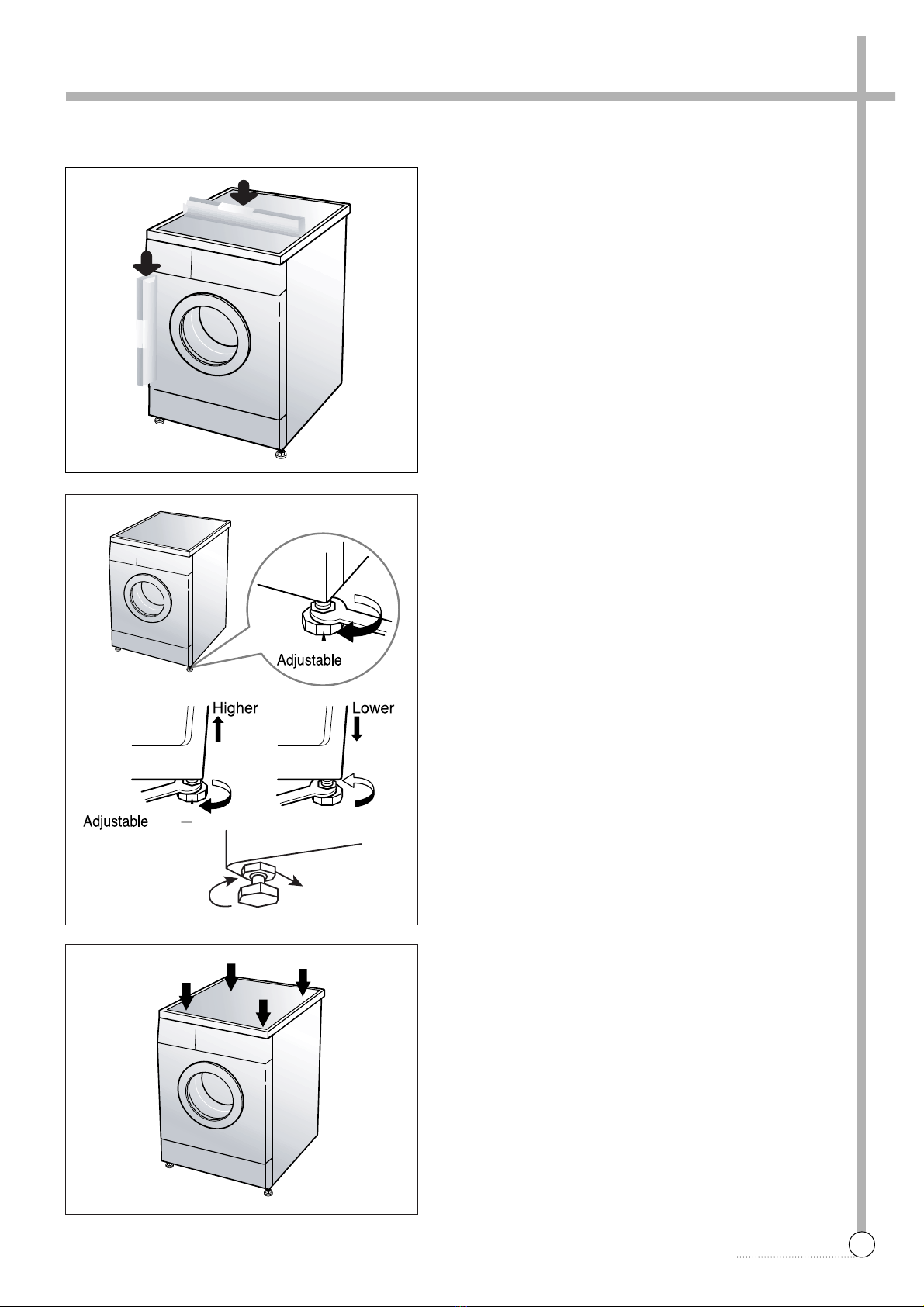 Adjustable

Higher

Lower

Adjustable