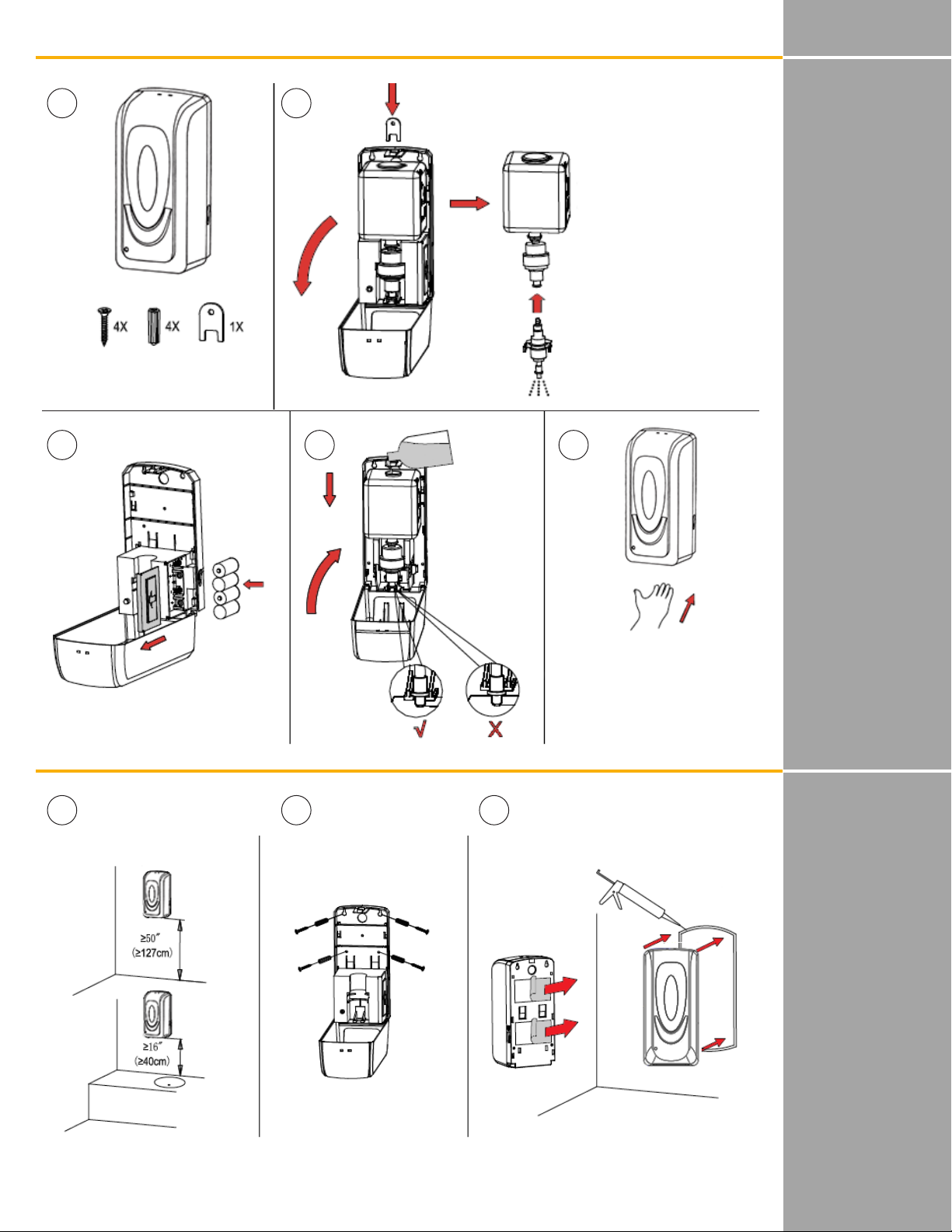 4X 4X 1X

√ X

≥50″ (≥127cm)

≥16″ (≥40cm)