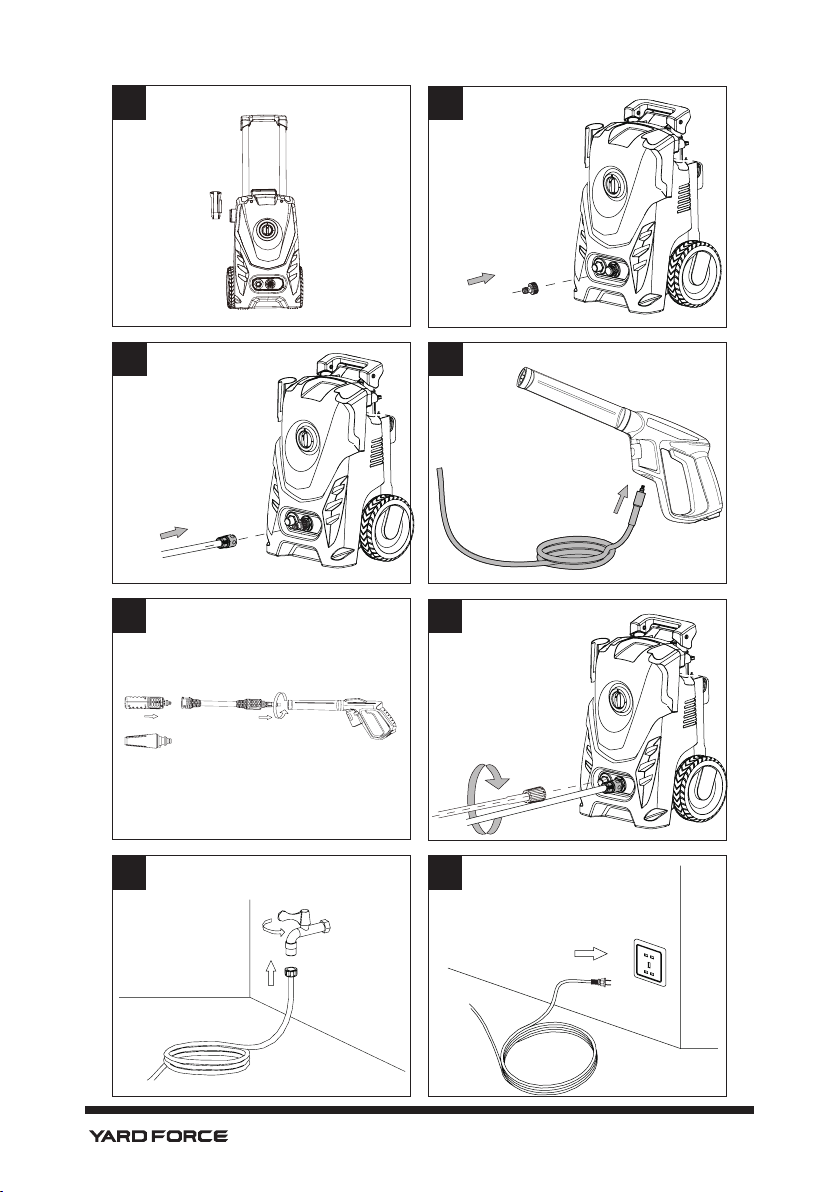 YARD FORCE