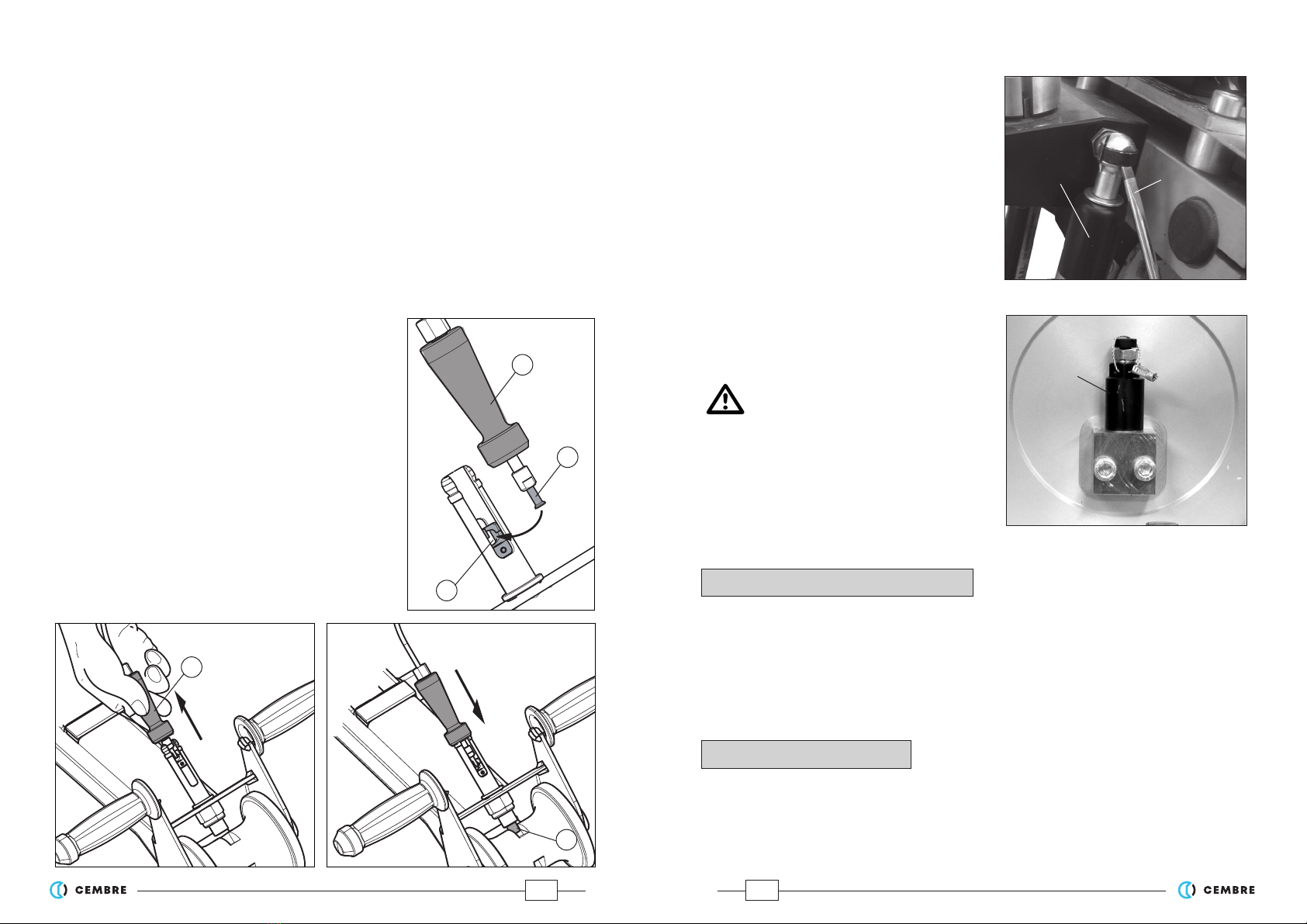 CEMBRE

CEMBRE