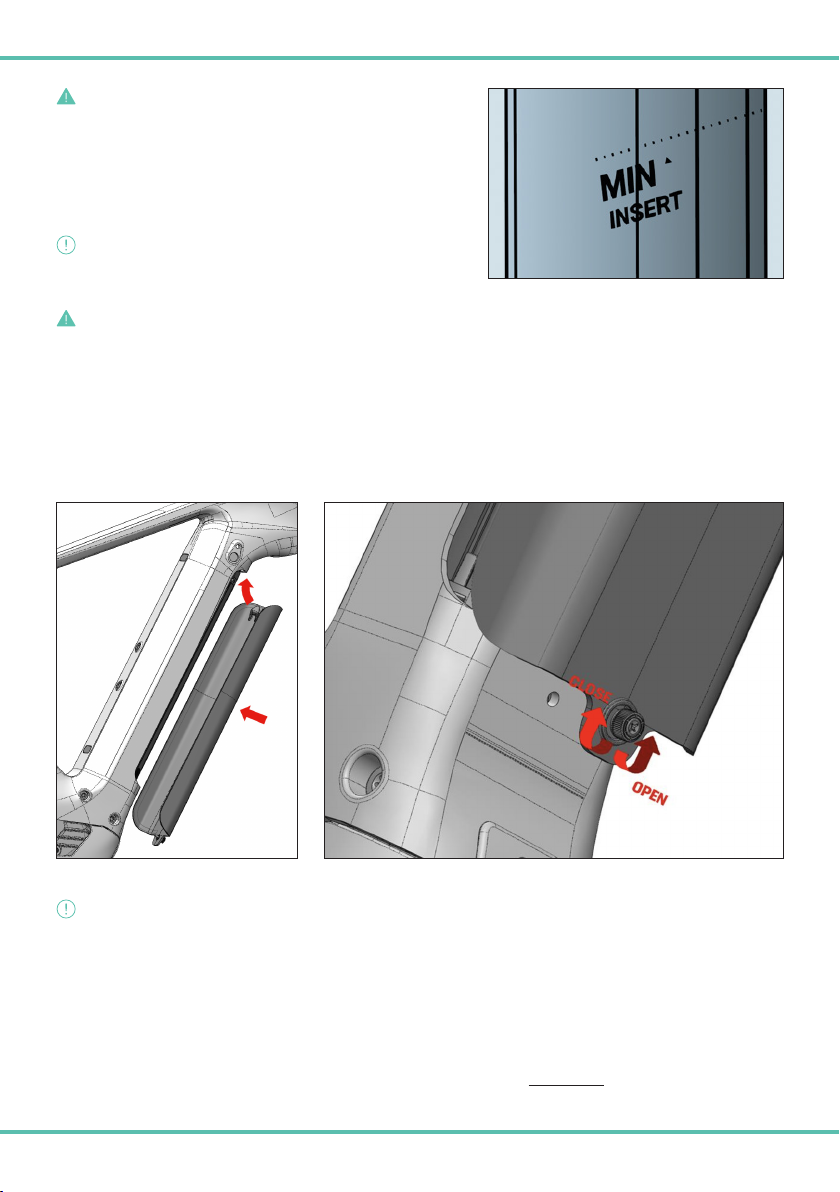 MIN
INSERT

CLOSE

OPEN