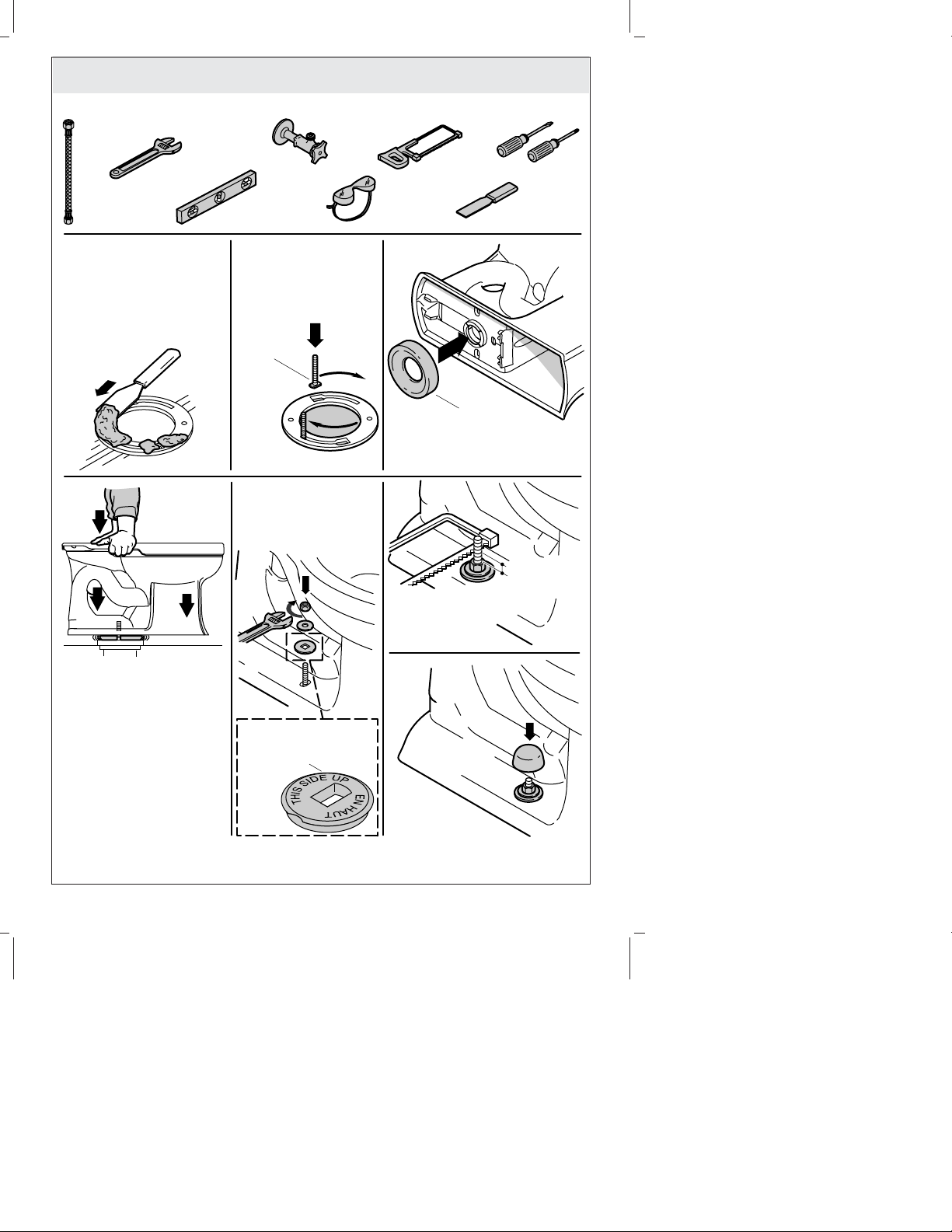 THIS SIDE UP EN HAUT