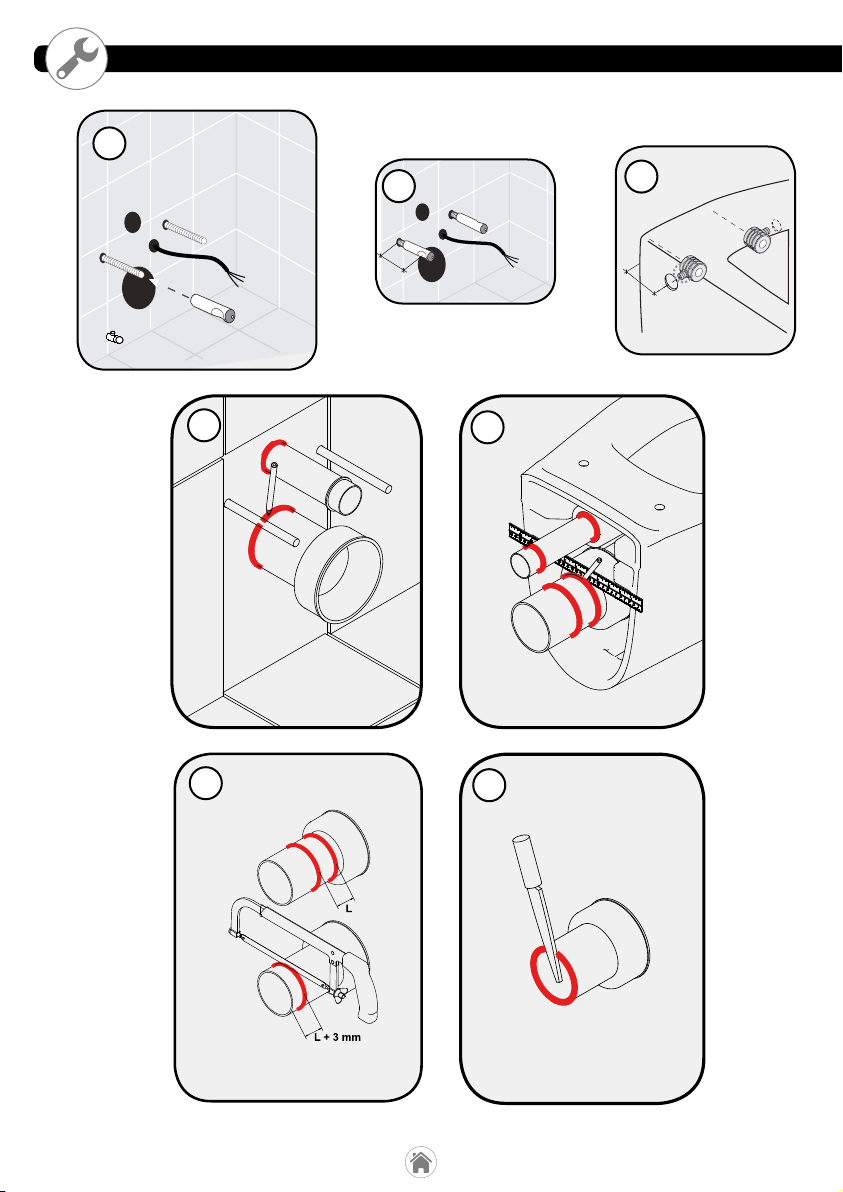 L

L + 3 mm