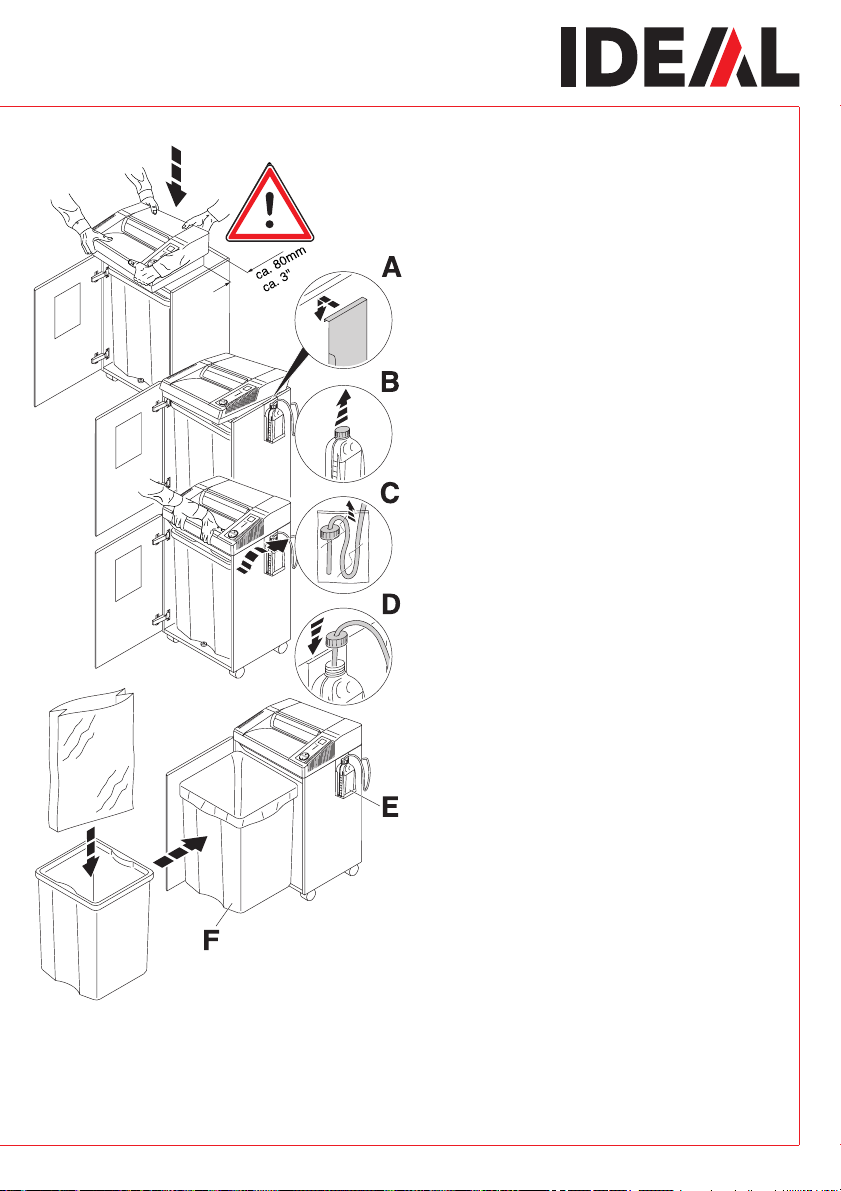 IDEAL

ca. 80mm
ca. 3"

A

B

C

D

E

F