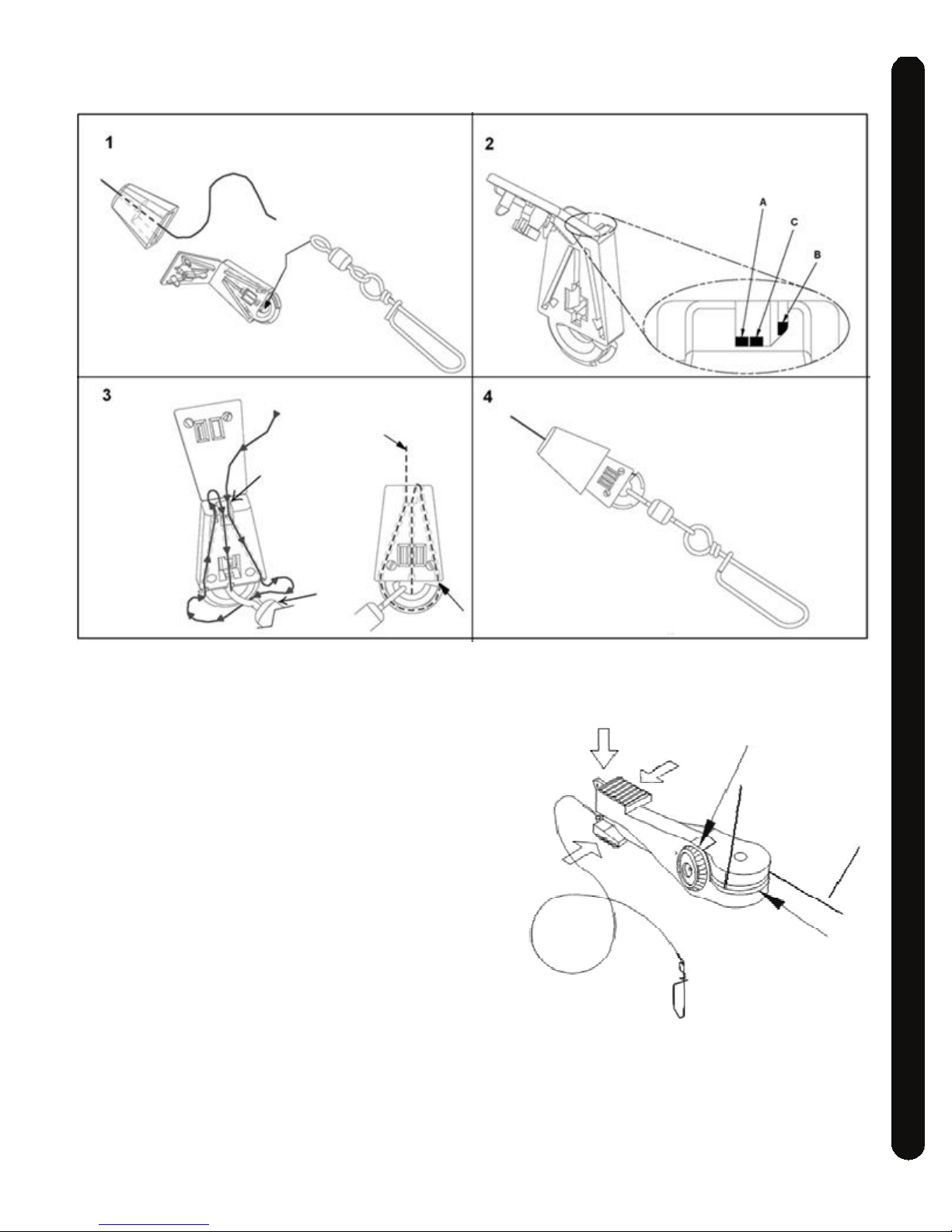 1

2

A

C

B

3

4