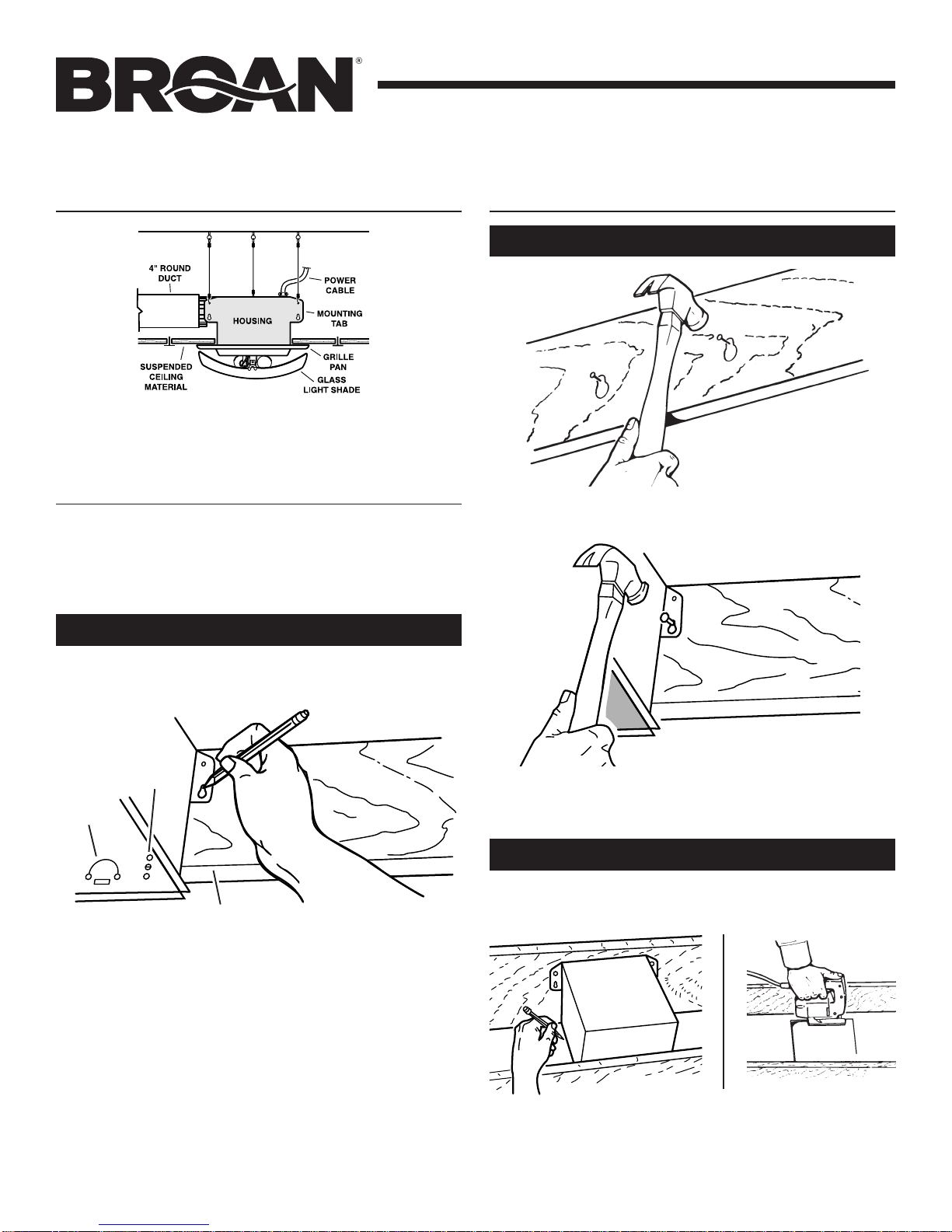 BROAN®

4" ROUND DUCT

POWER CABLE

HOUSING

MOUNTING TAB

SUSPENDED CEILING MATERIAL

GRILLE PAN

GLASS LIGHT SHADE