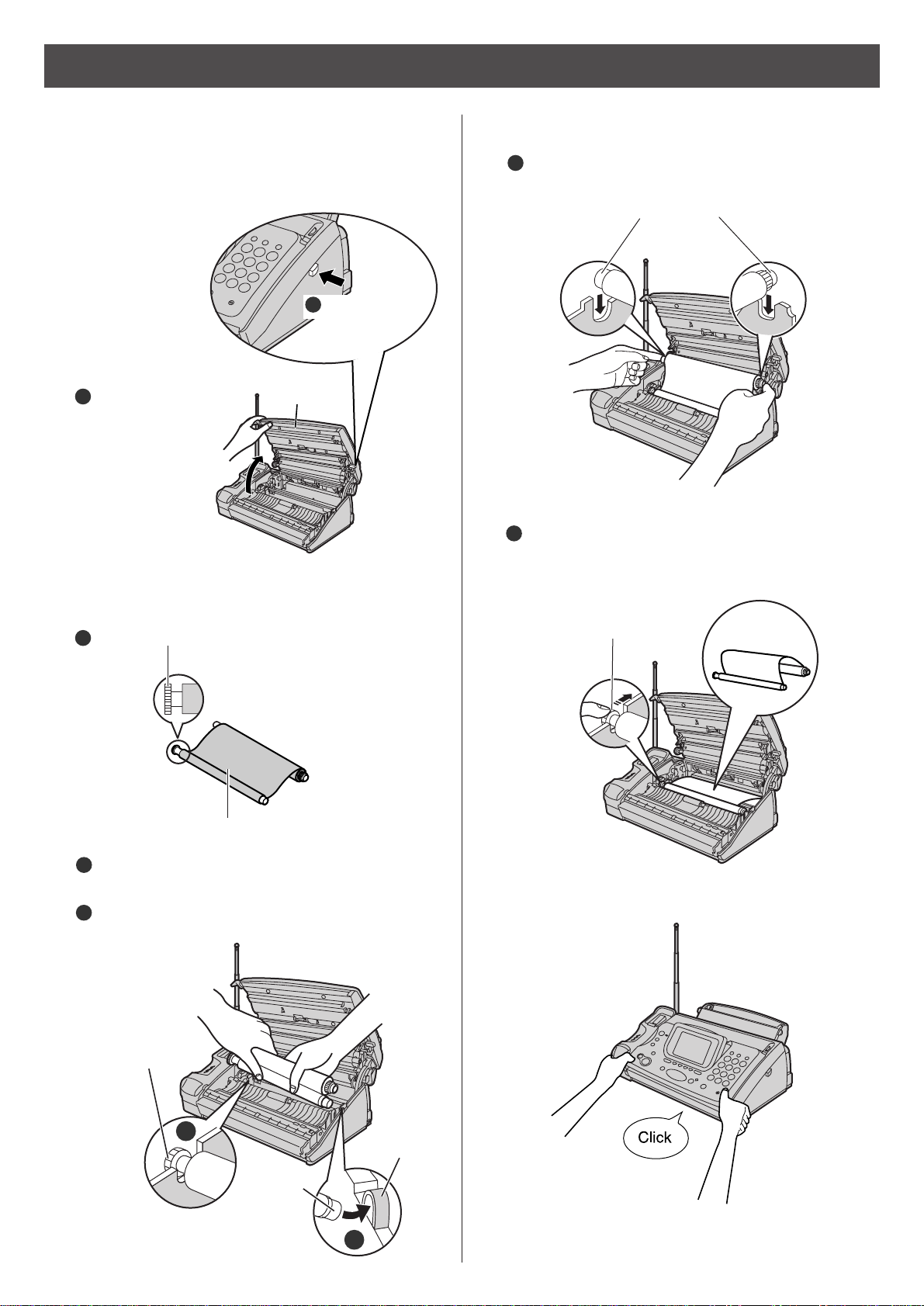 Click