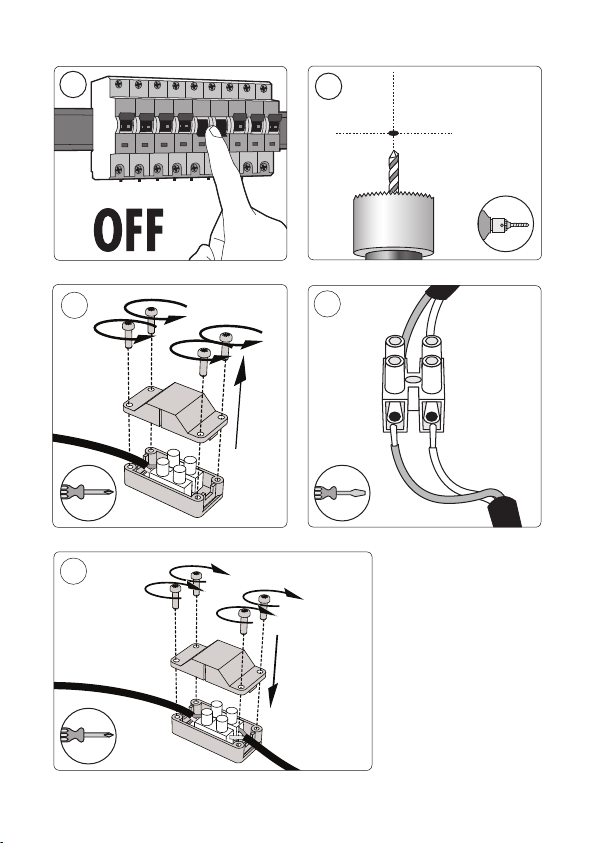 OFF