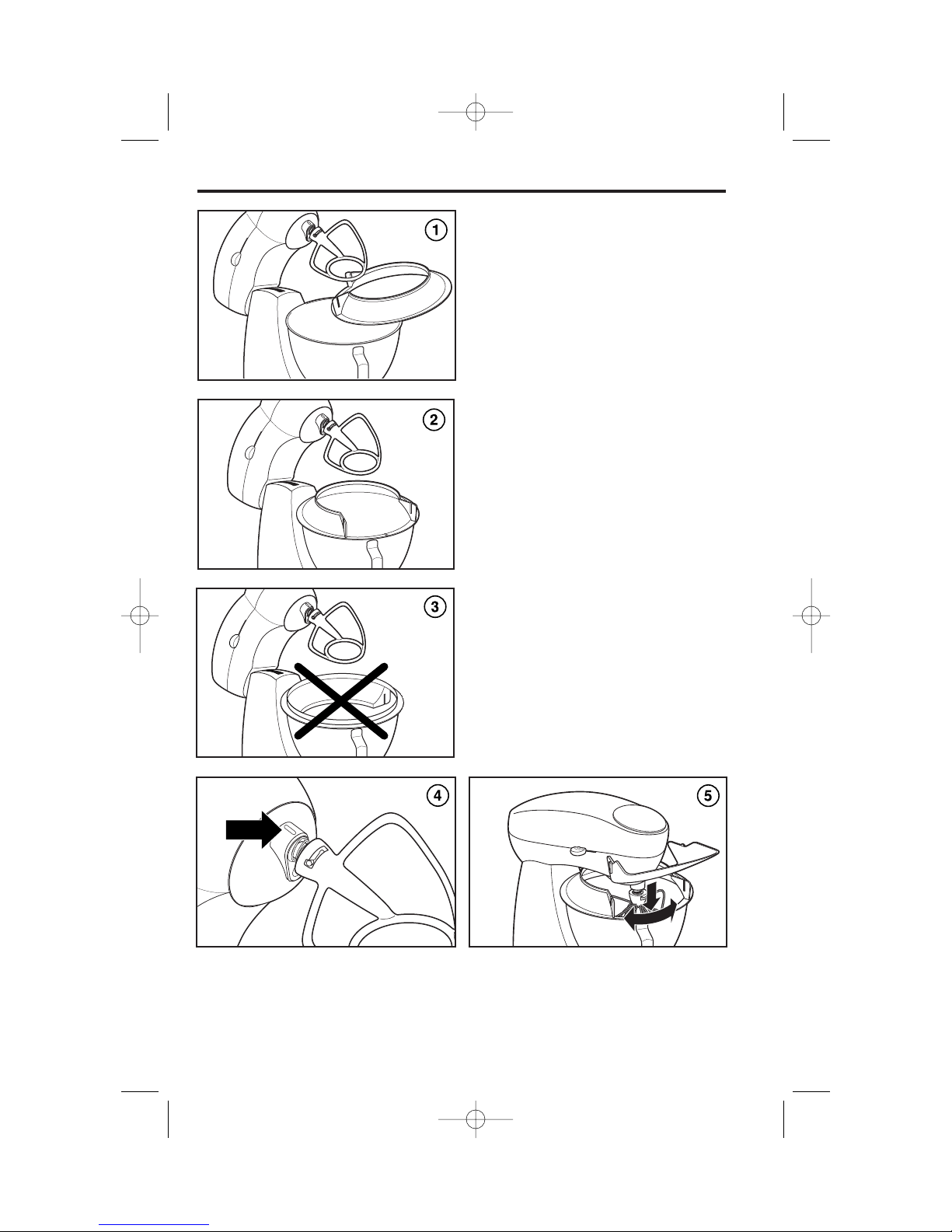 1

2

3

4

5