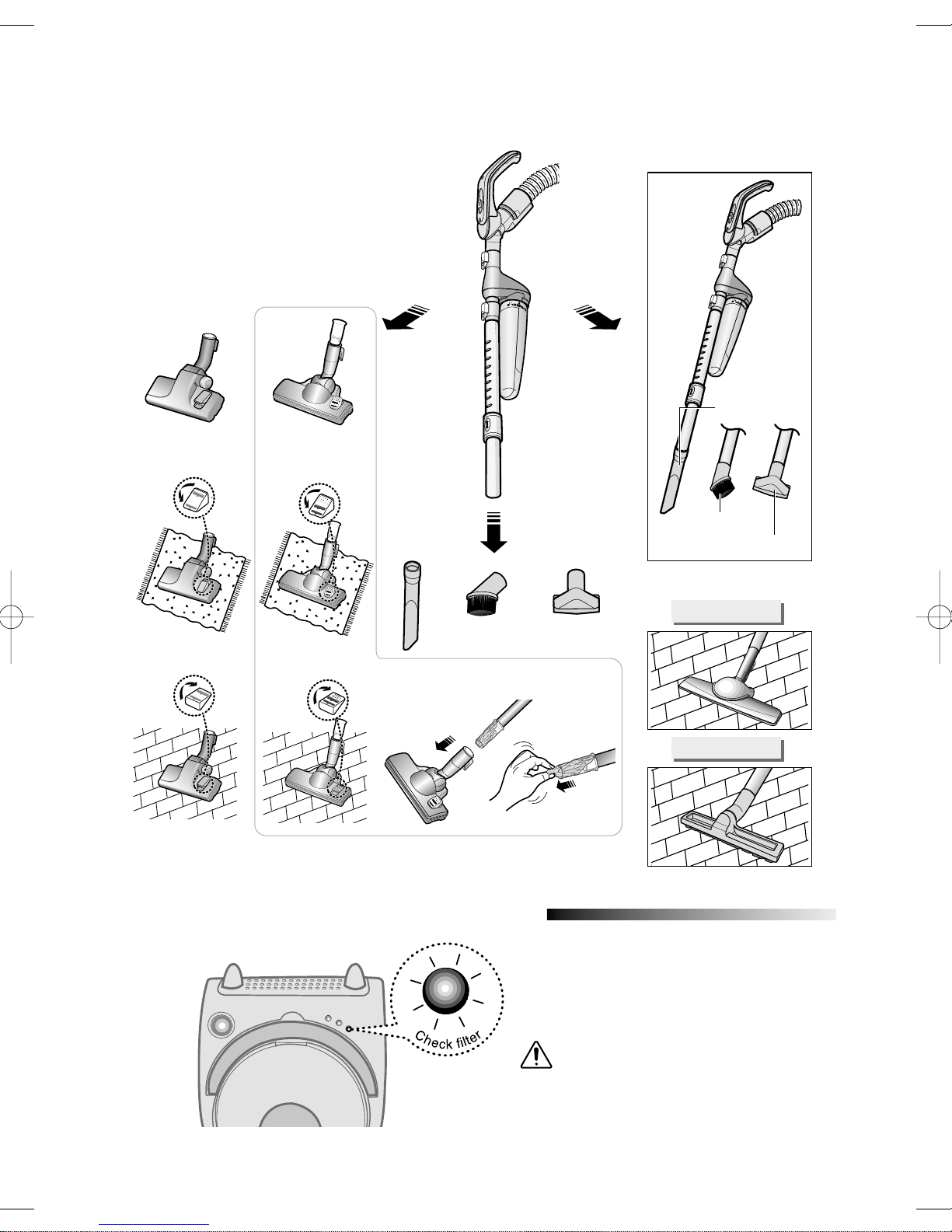 Check filter