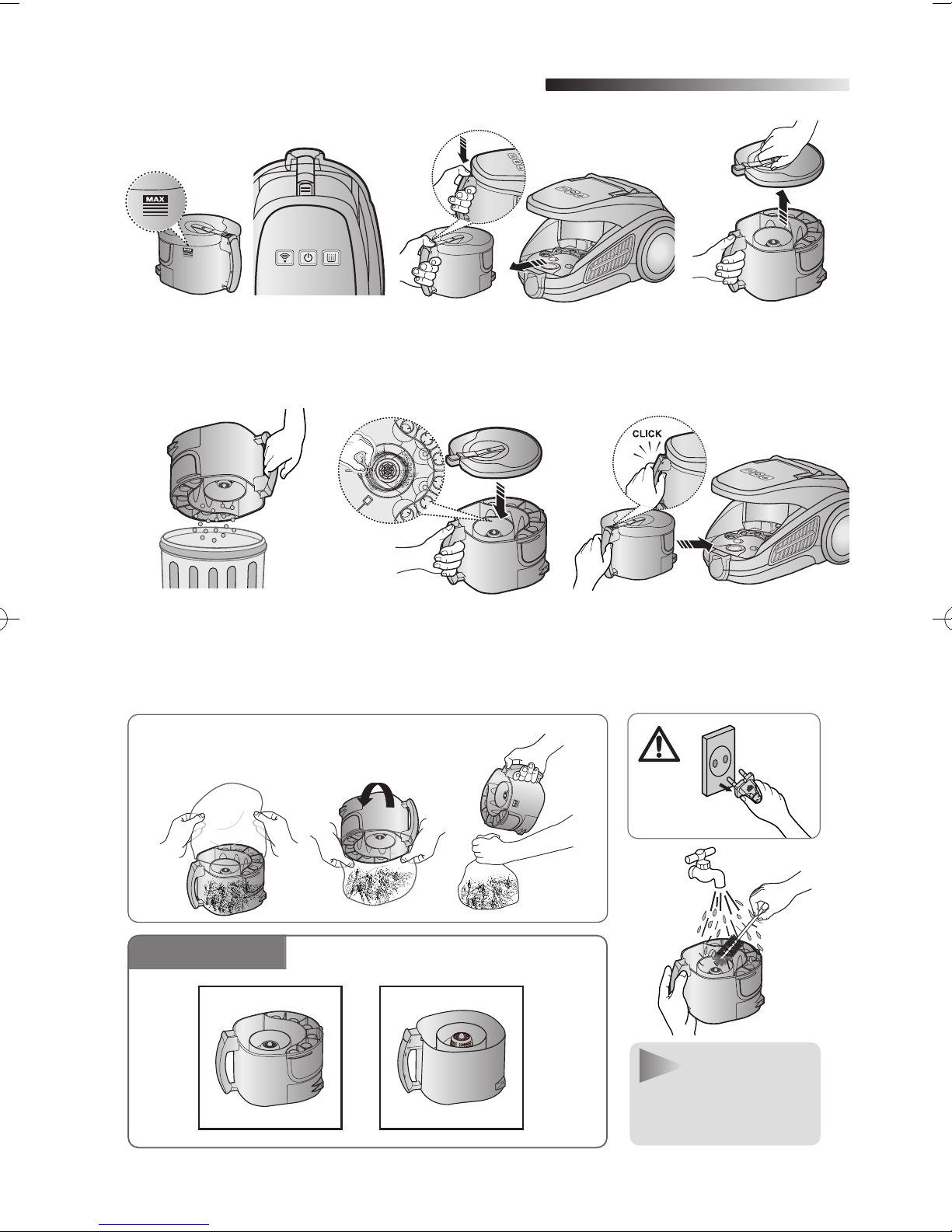 MAX

CLICK