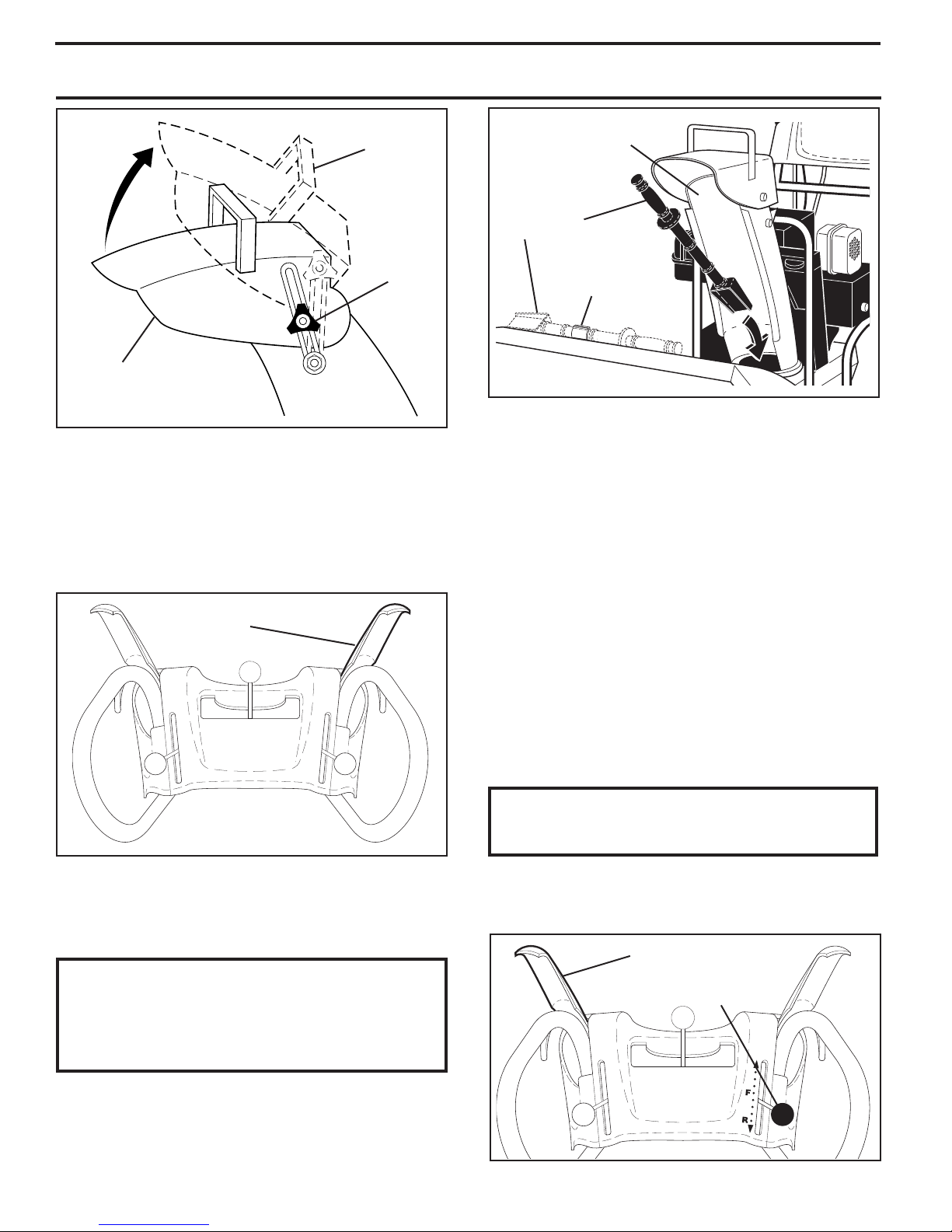 F

R