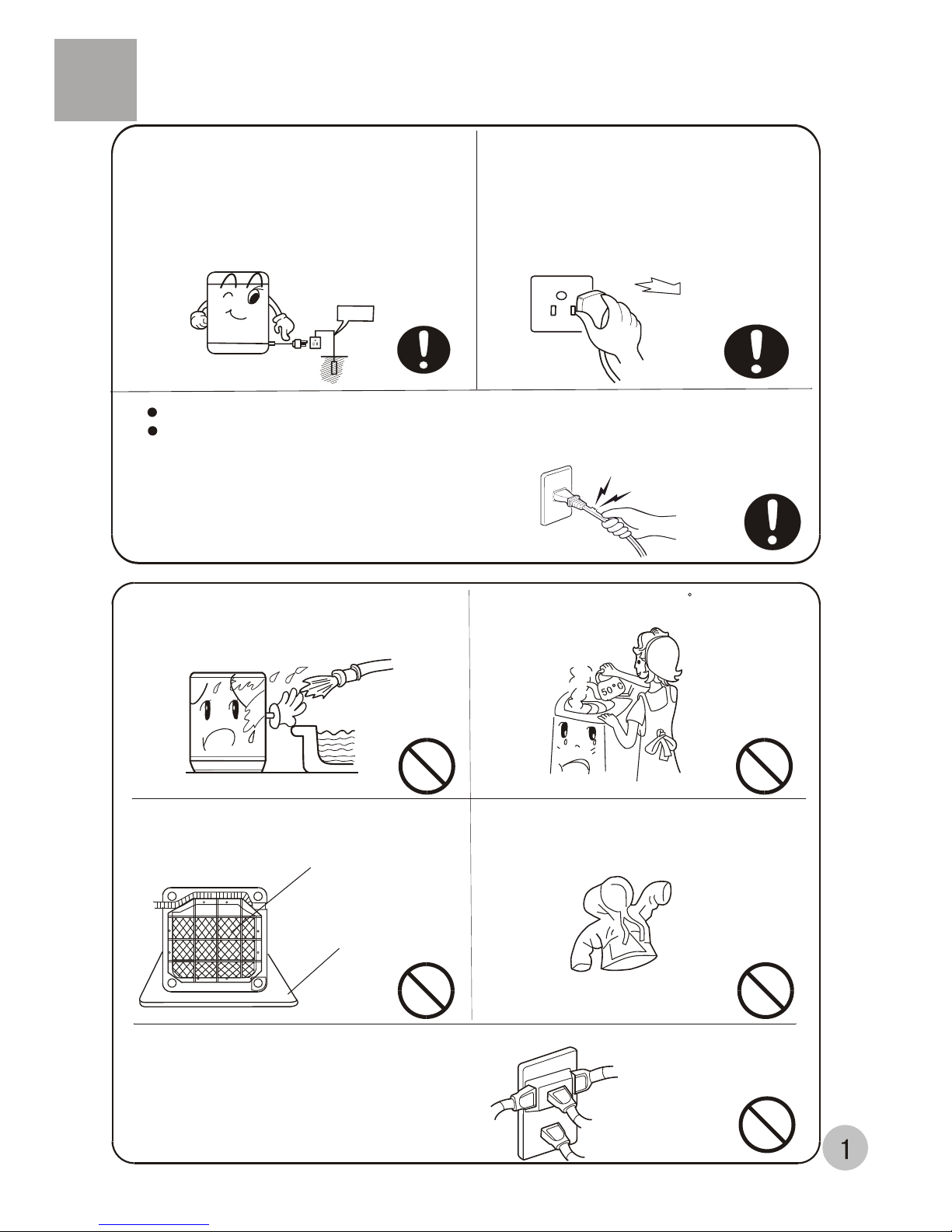 50°C

1