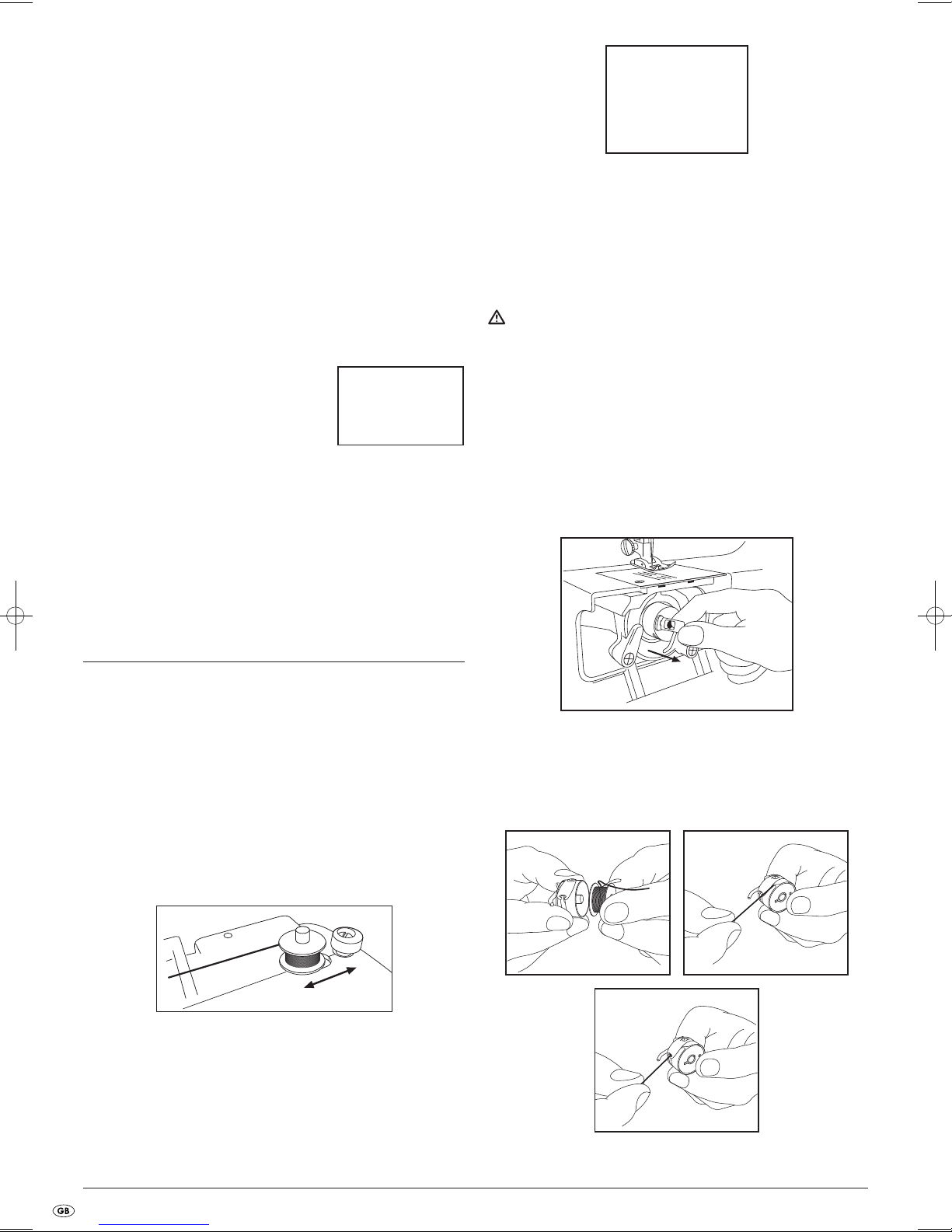 GB