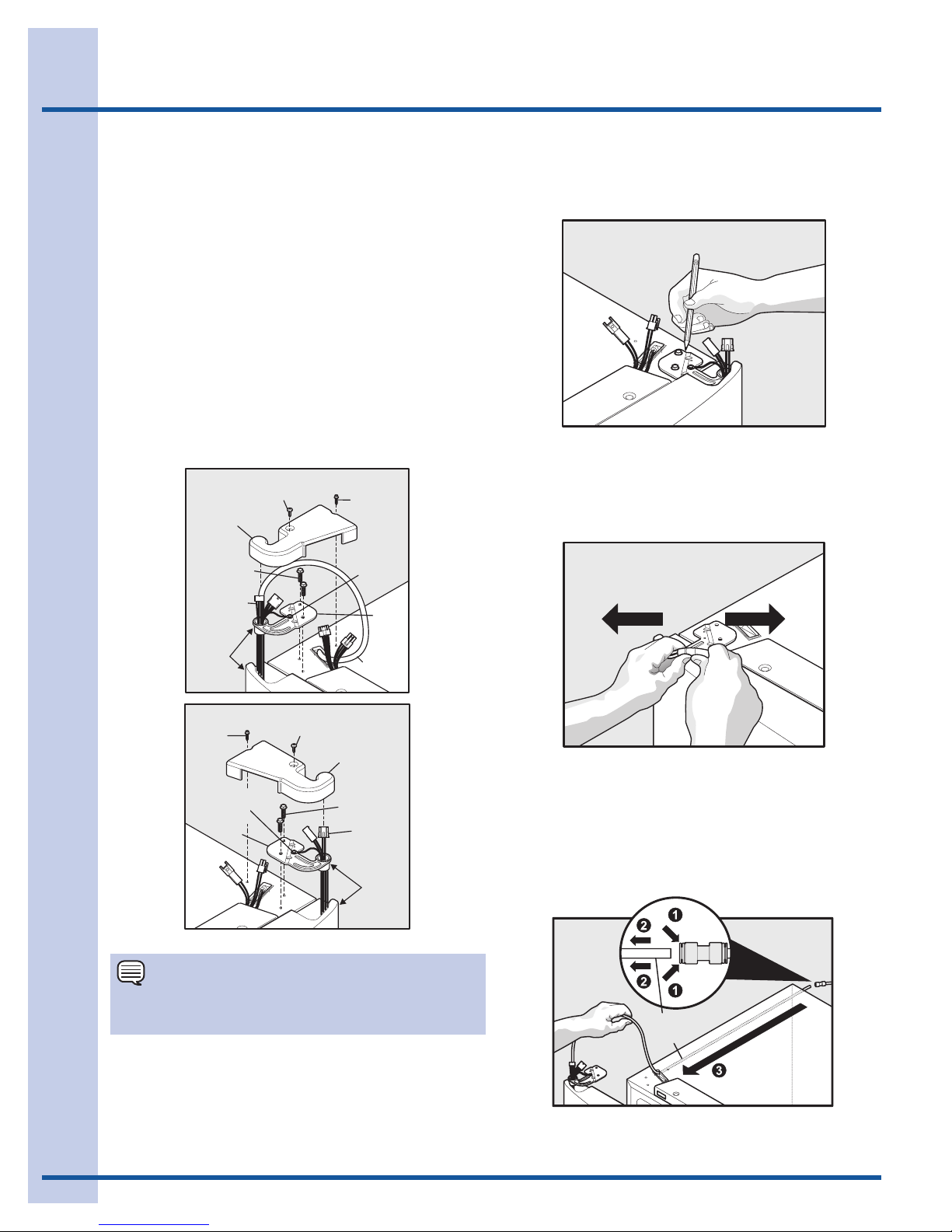 ❶
❷
❷
❶
❸