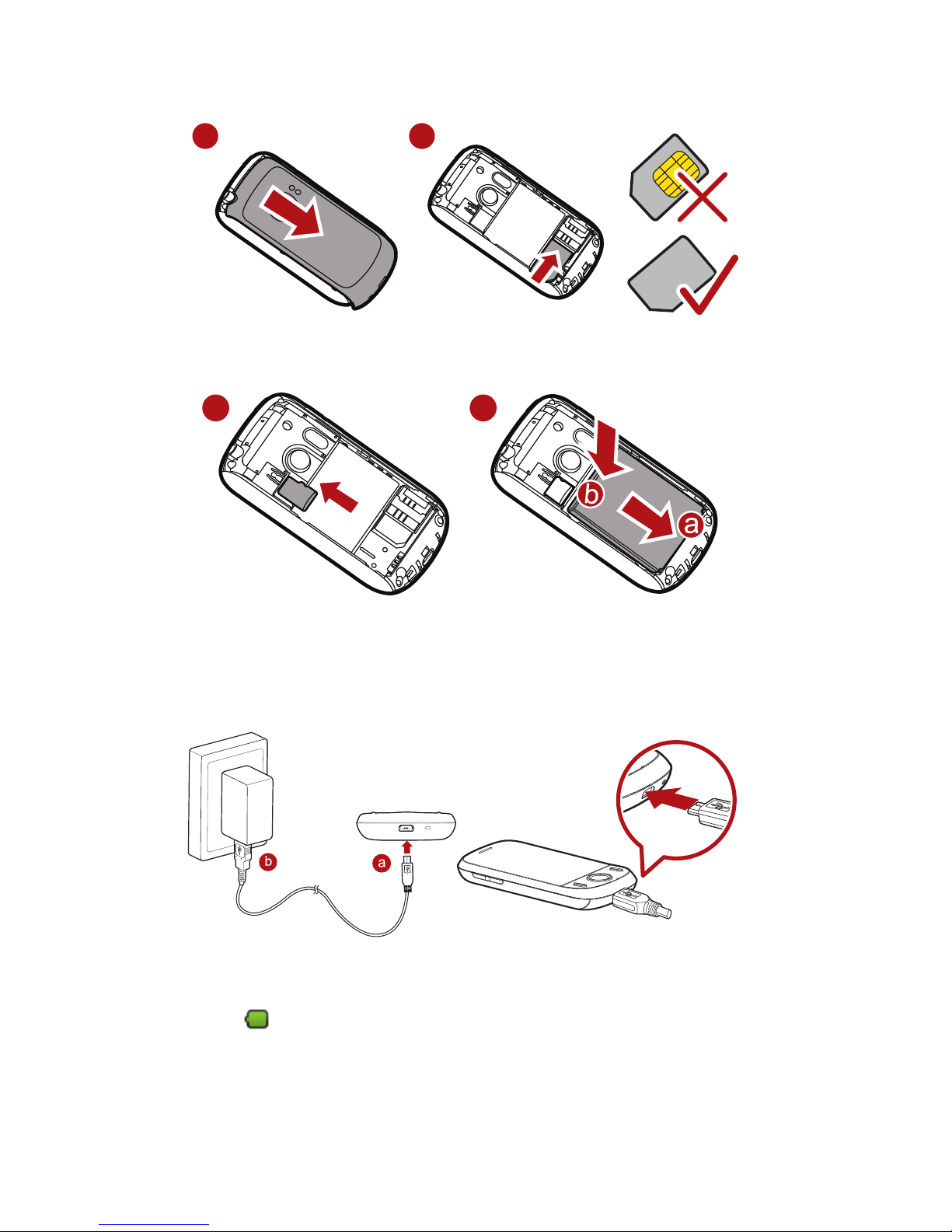 b
a
b
a