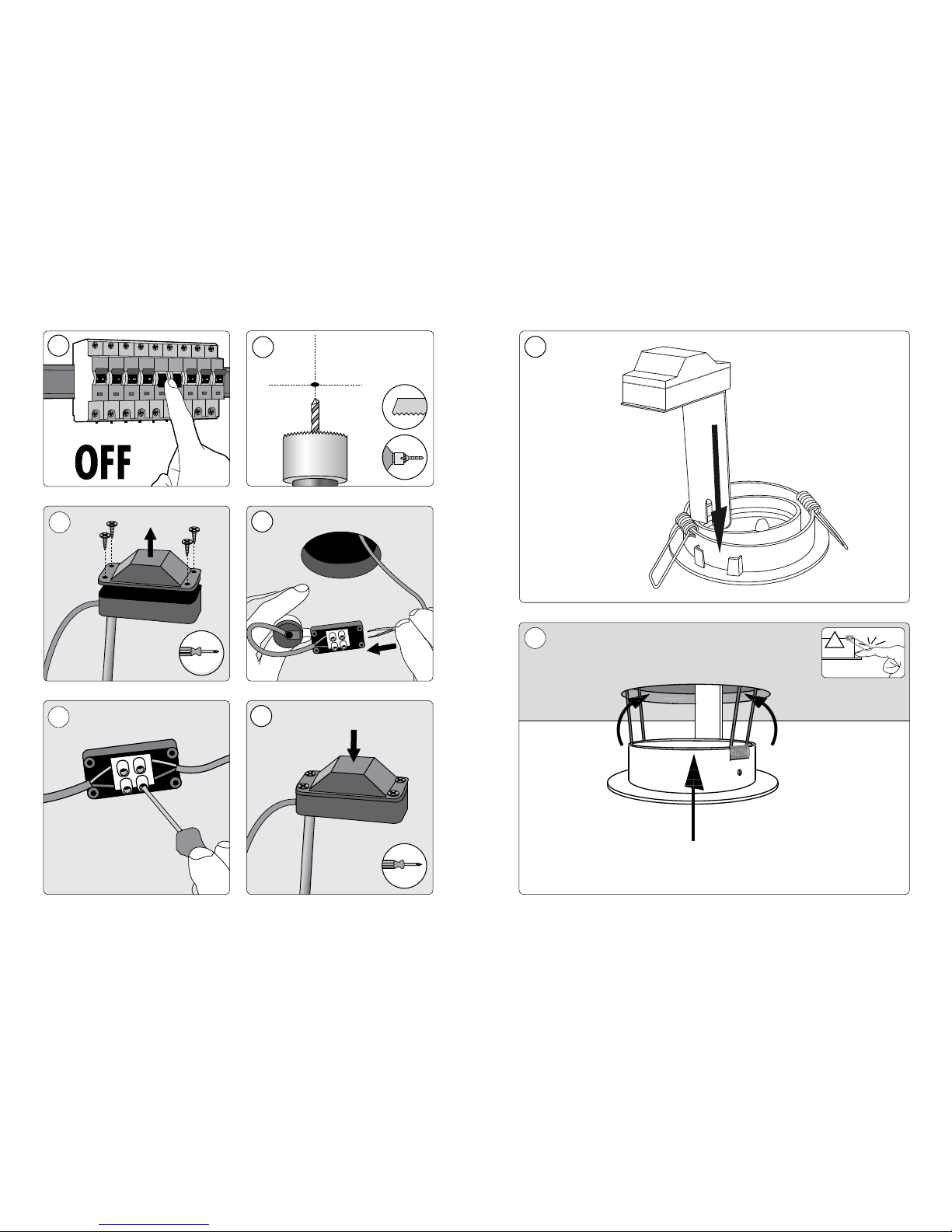 OFF