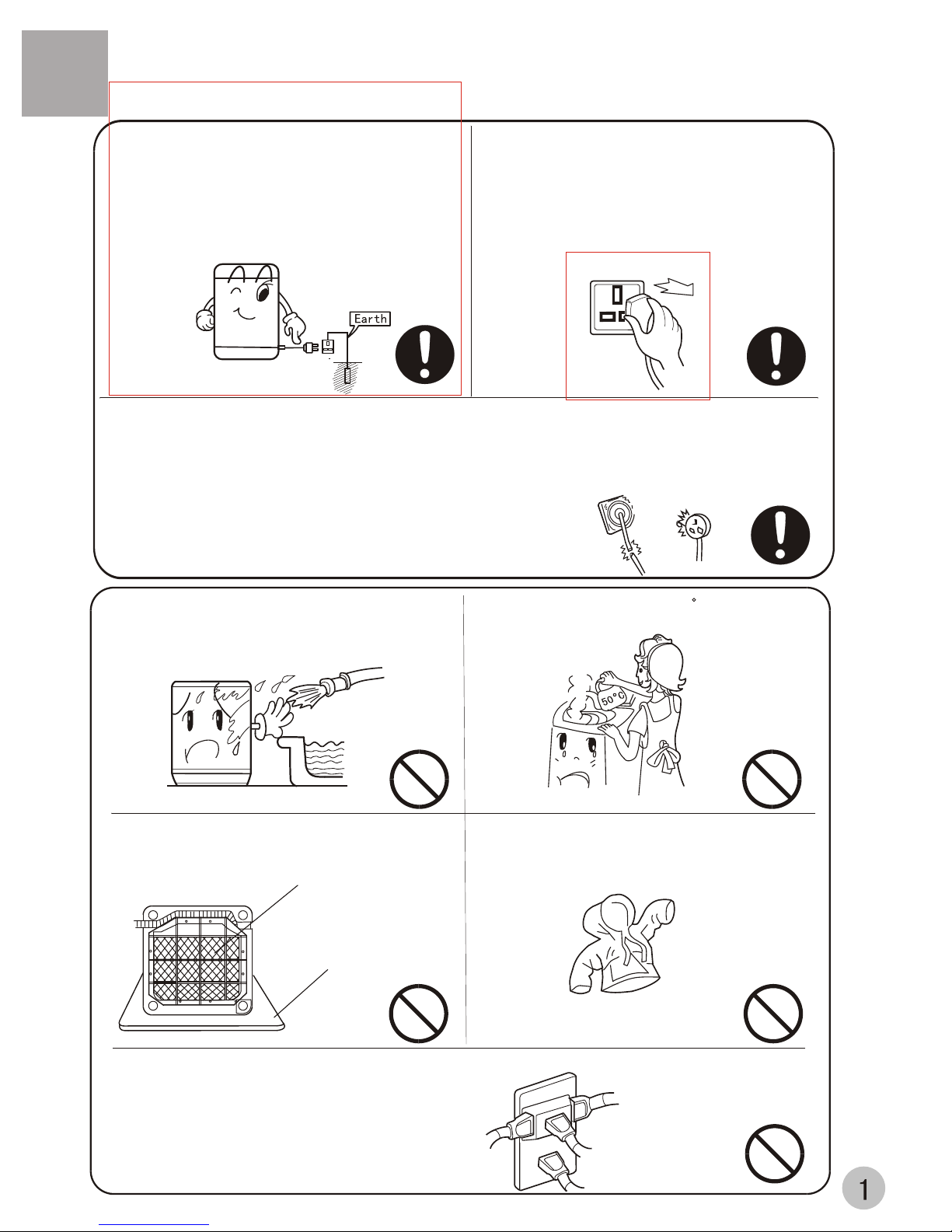 Earth

50°C

1