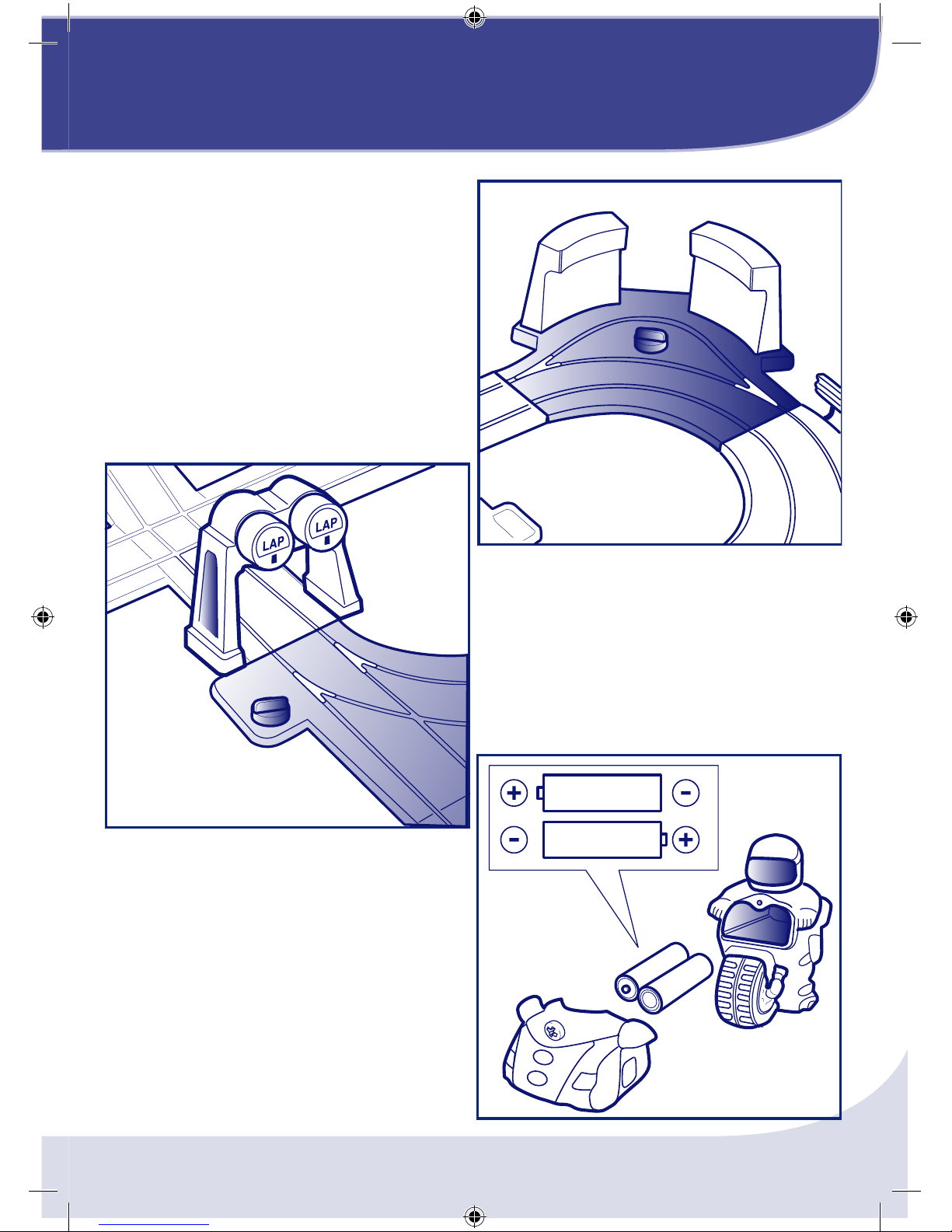 LAP
LAP
+
-
-
+