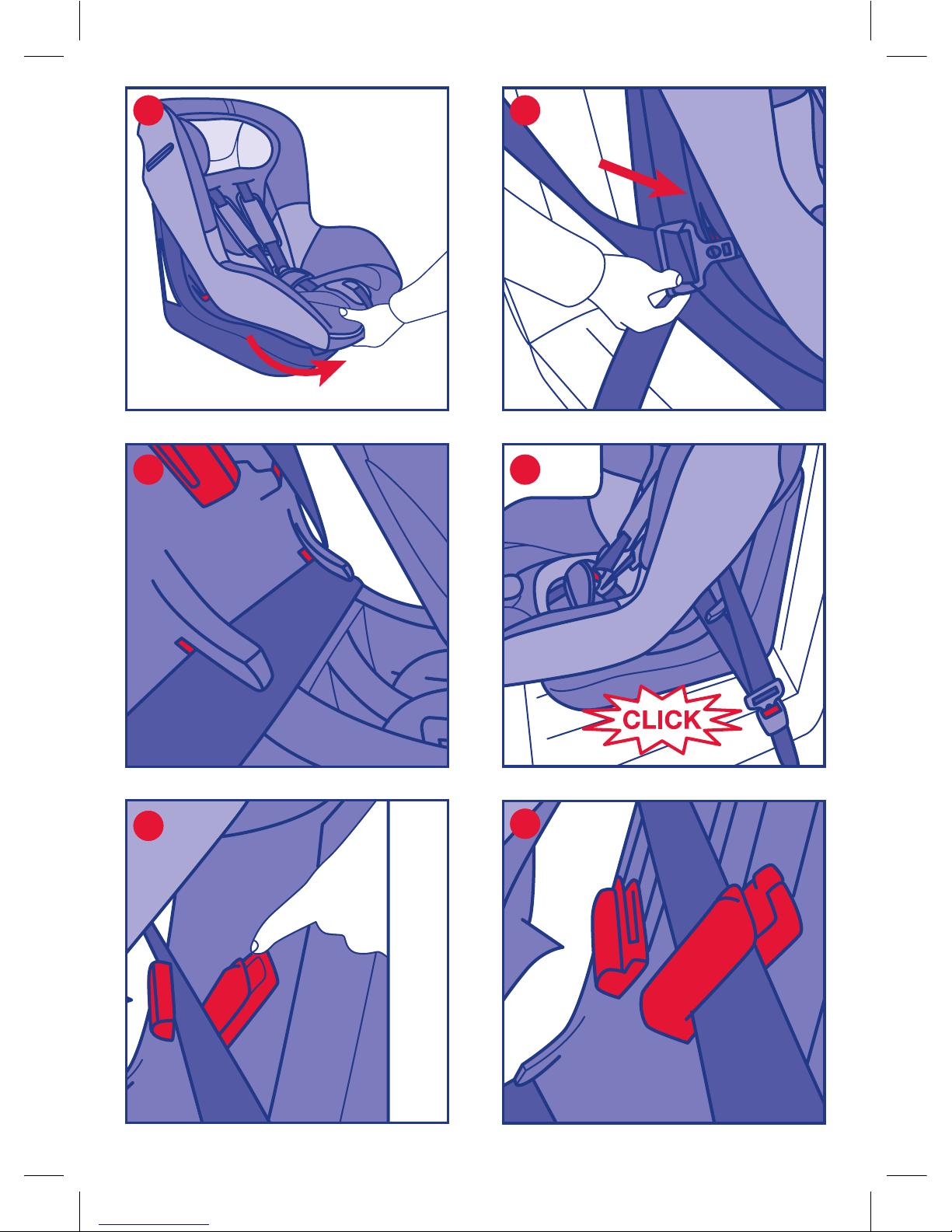 CLICK