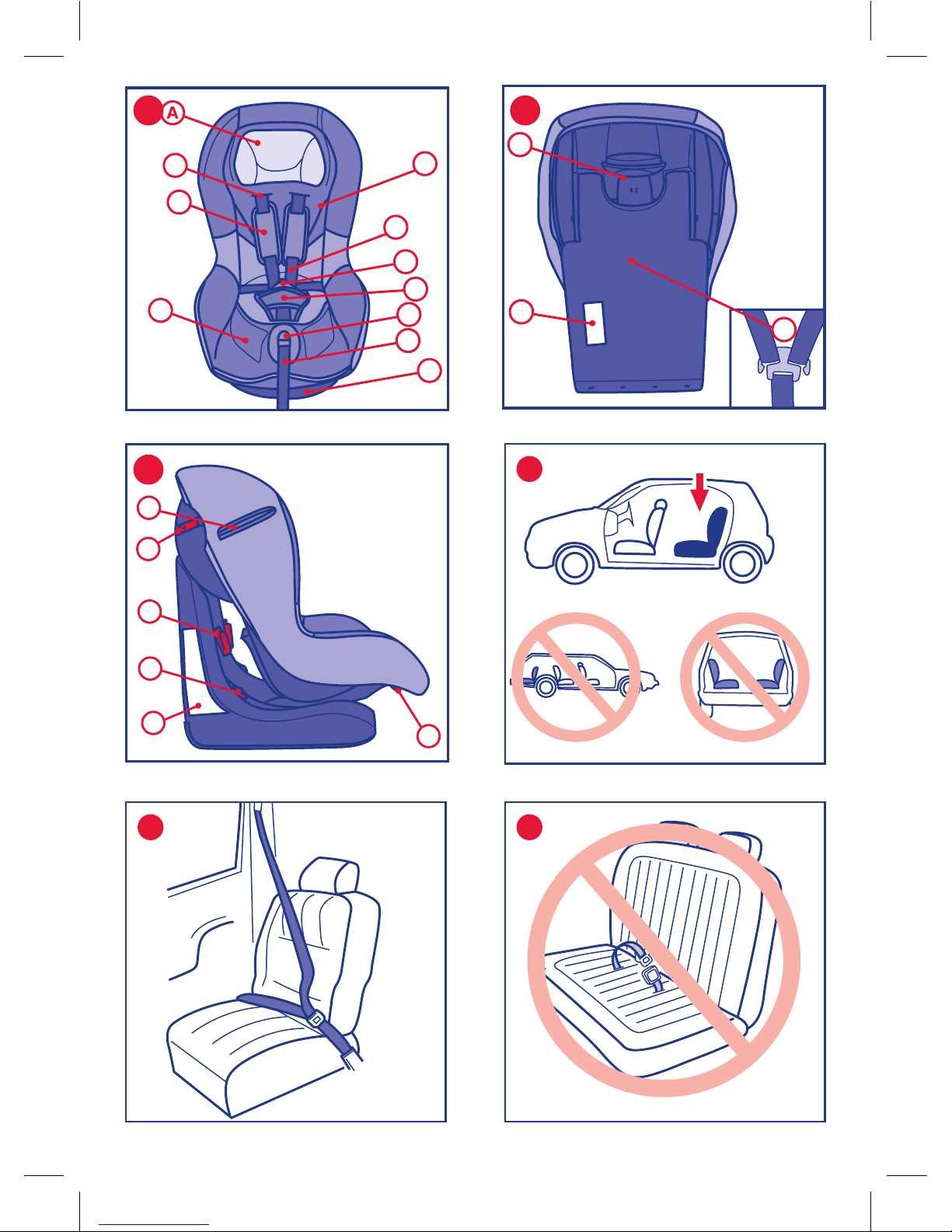 A