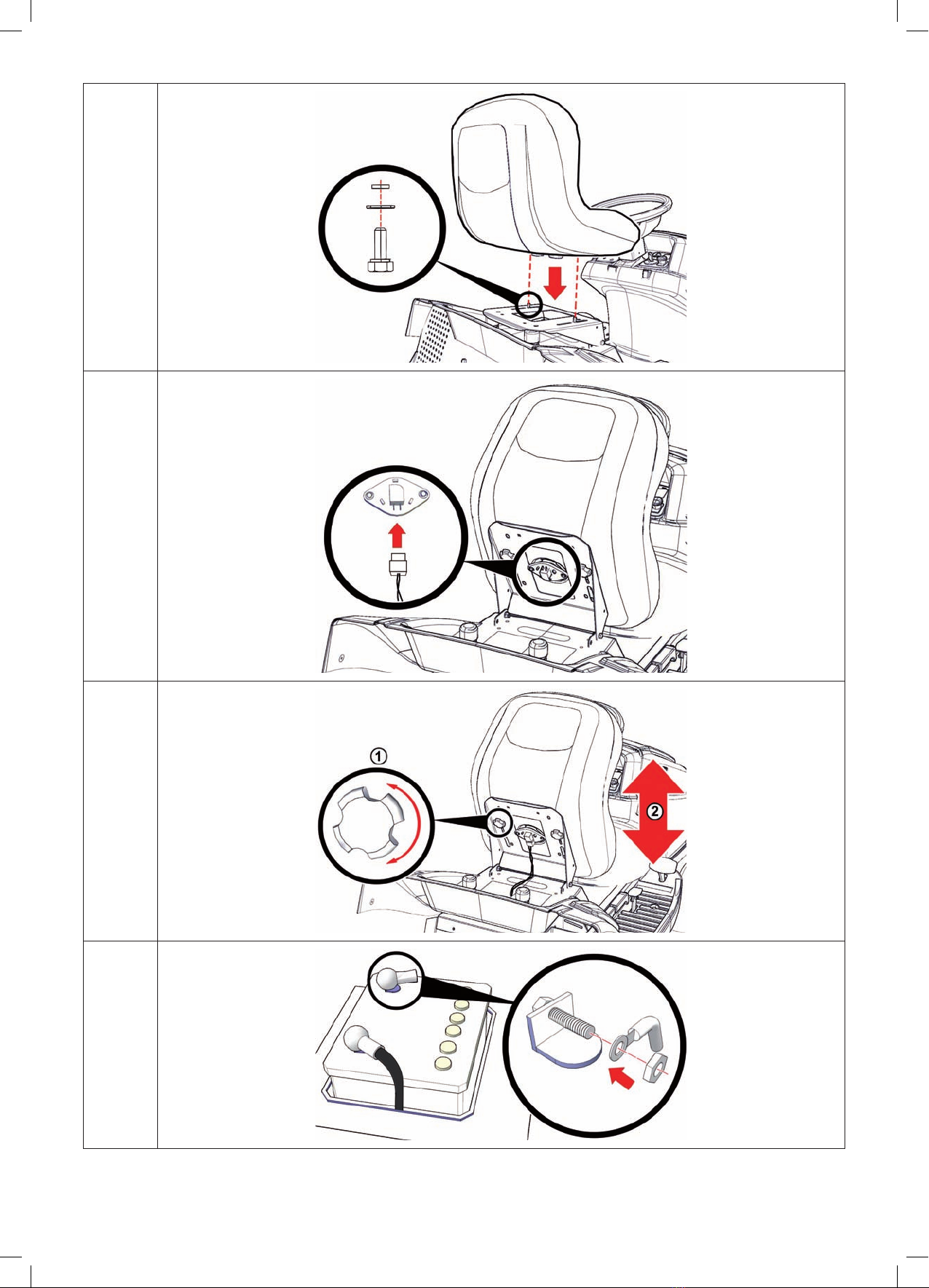 ①
②