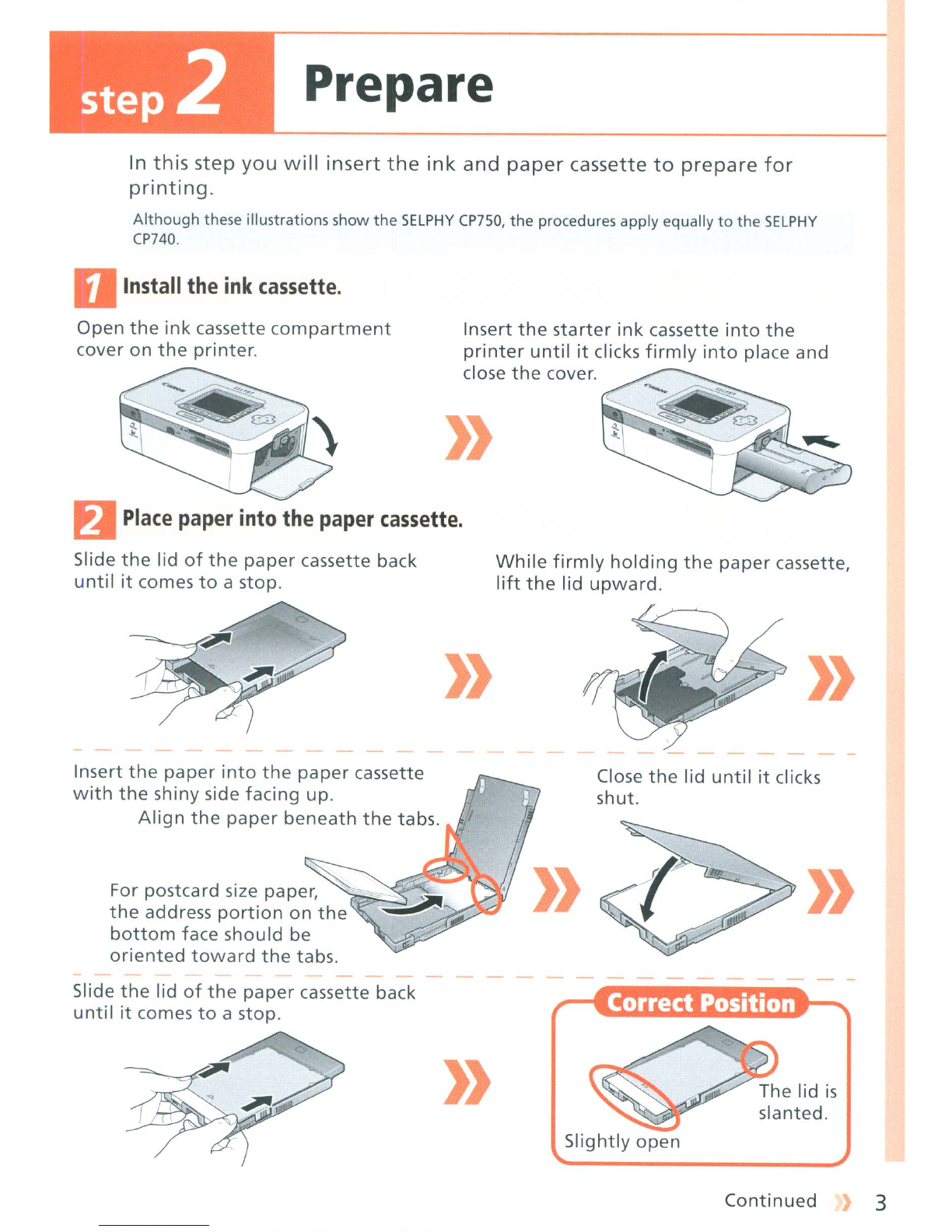 step 2 Prepare

In this step you will insert the ink and paper cassette to prepare for printing.

Although these illustrations show the SELPHY CP750, the procedures apply equally to the SELPHY CP740.

1 Install the ink cassette.

Open the ink cassette compartment cover on the printer.

Insert the starter ink cassette into the printer until it clicks firmly into place and close the cover.

2 Place paper into the paper cassette.

Slide the lid of the paper cassette back until it comes to a stop.

While firmly holding the paper cassette, lift the lid upward.

Insert the paper into the paper cassette with the shiny side facing up.

Align the paper beneath the tabs.

For postcard size paper, the address portion on the bottom face should be oriented toward the tabs.

Close the lid until it clicks shut.

Slide the lid of the paper cassette back until it comes to a stop.

Correct Position

The lid is slanted.

Slightly open

Continued 3