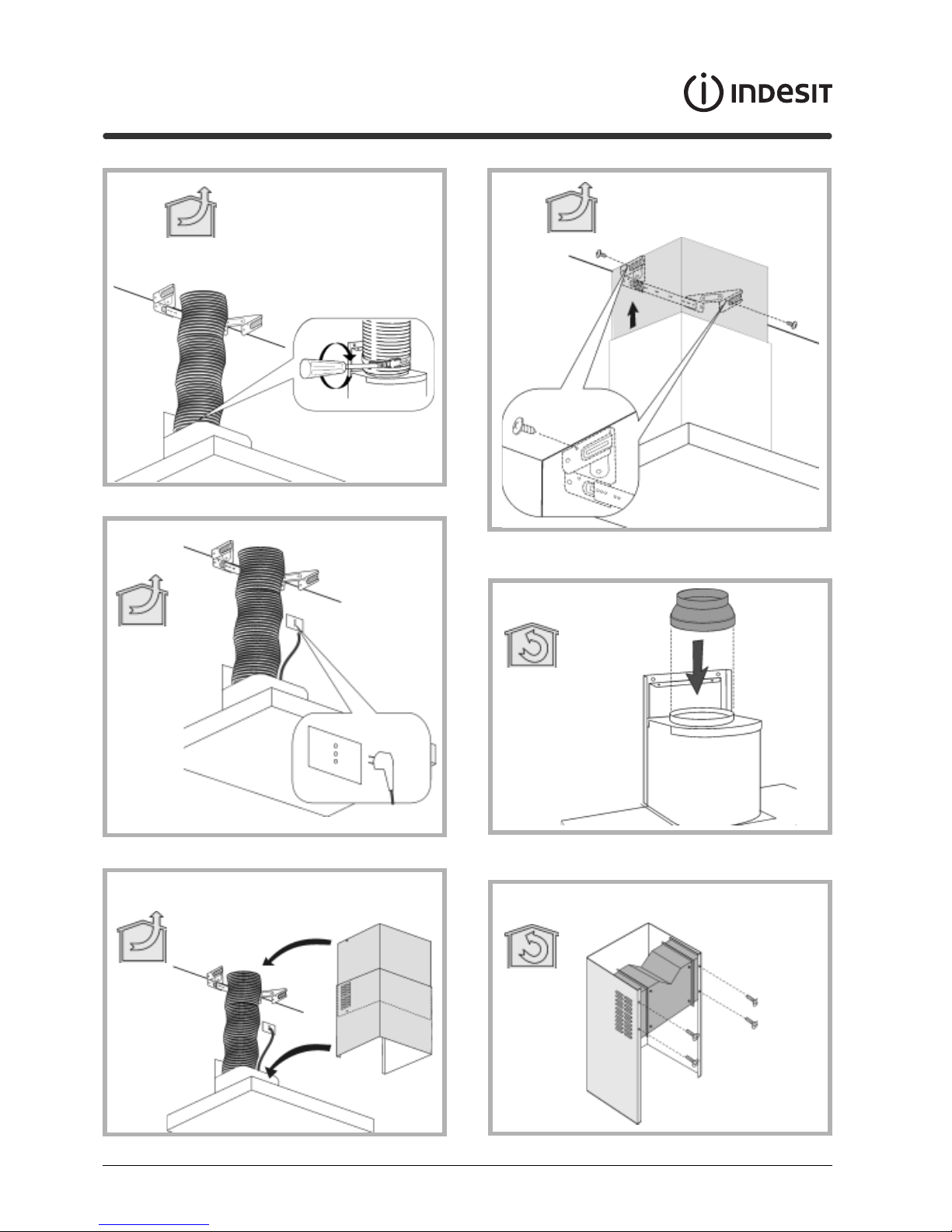 INDESIT