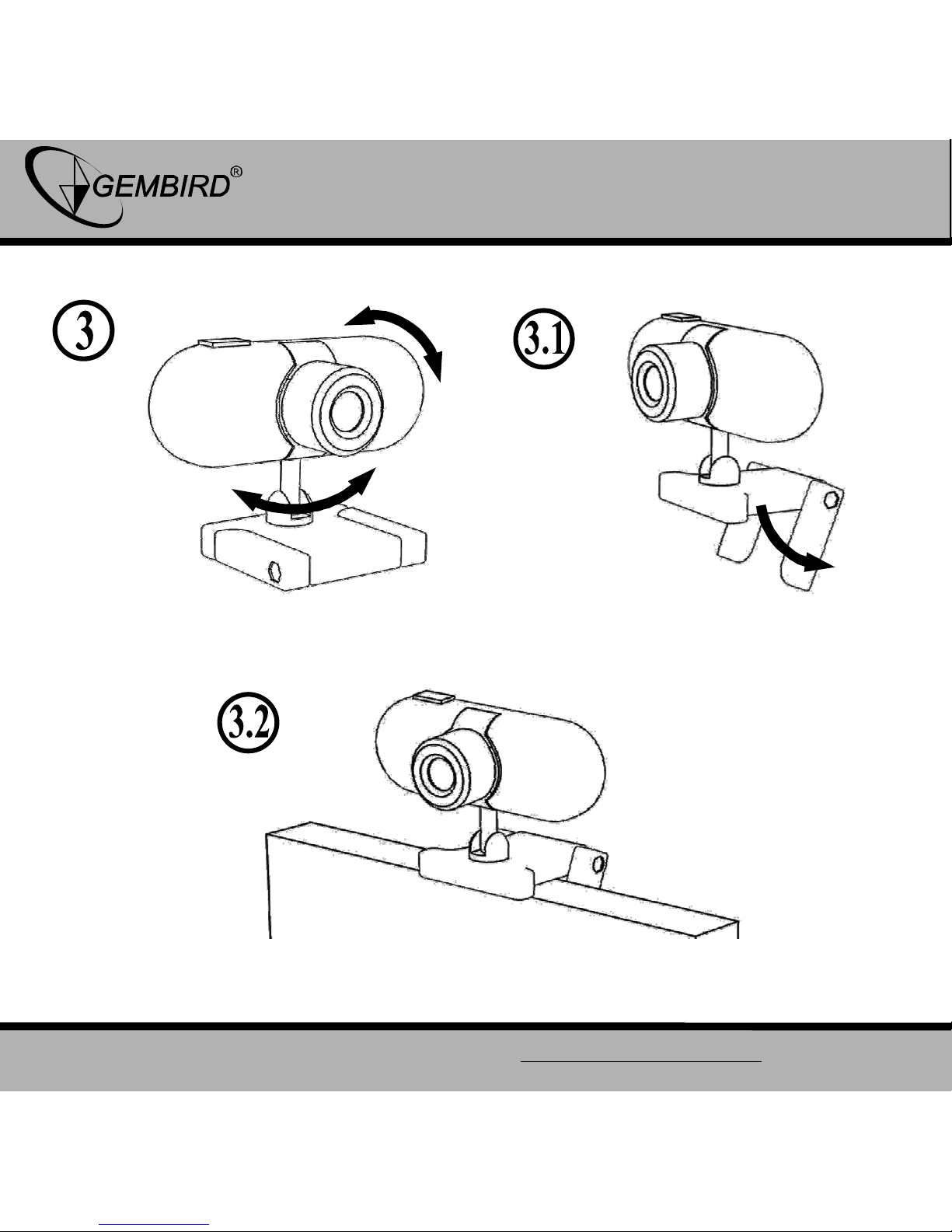 GEMBIRD®

3

3.1

3.2