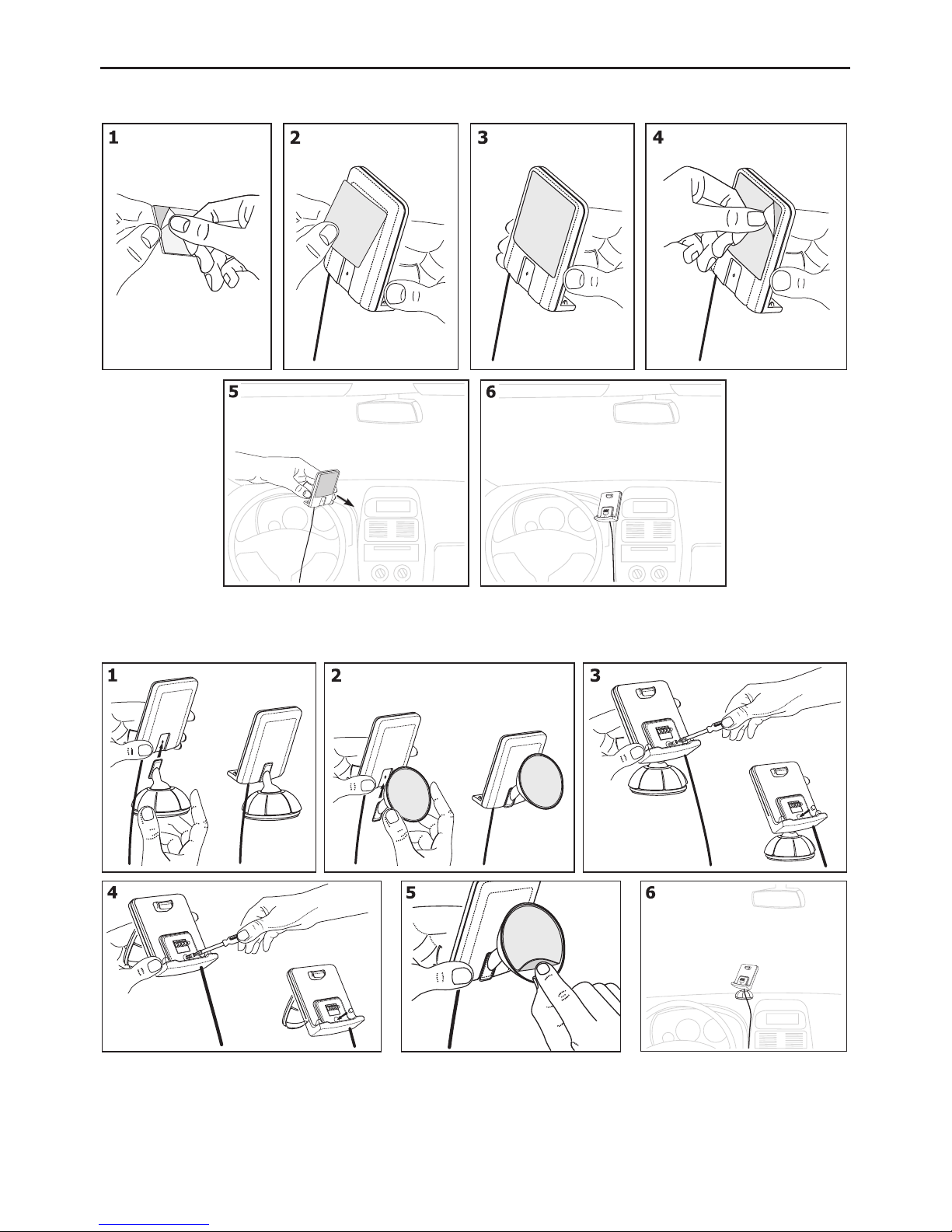 1

2

3

4

5

6

1

2

3

4

5

6