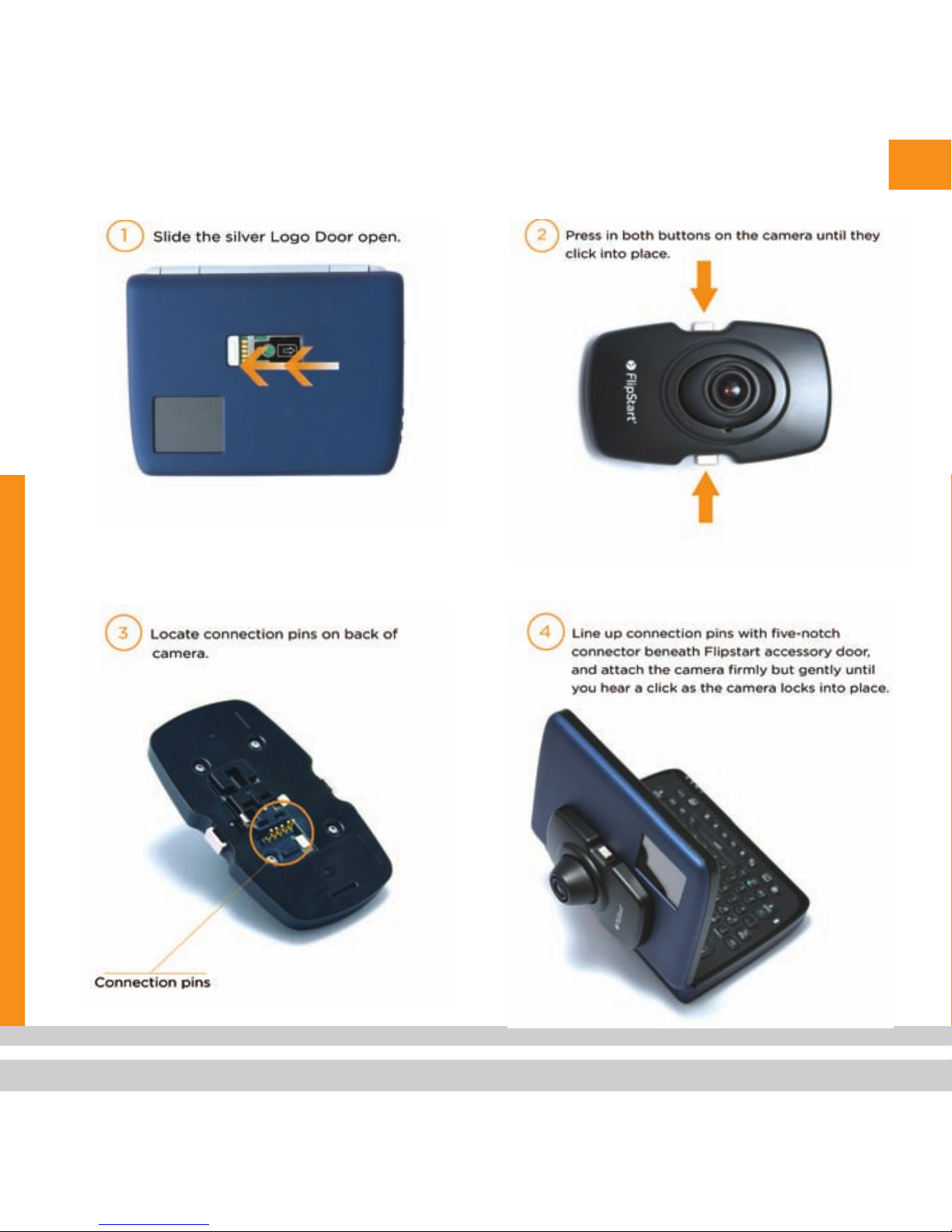 1 Slide the silver Logo Door open.

2 Press in both buttons on the camera until they click into place.

FlipStart

3 Locate connection pins on back of camera.

Connection pins

4 Line up connection pins with five-notch connector beneath Flipstart accessory door, and attach the camera firmly but gently until you hear a click as the camera locks into place.