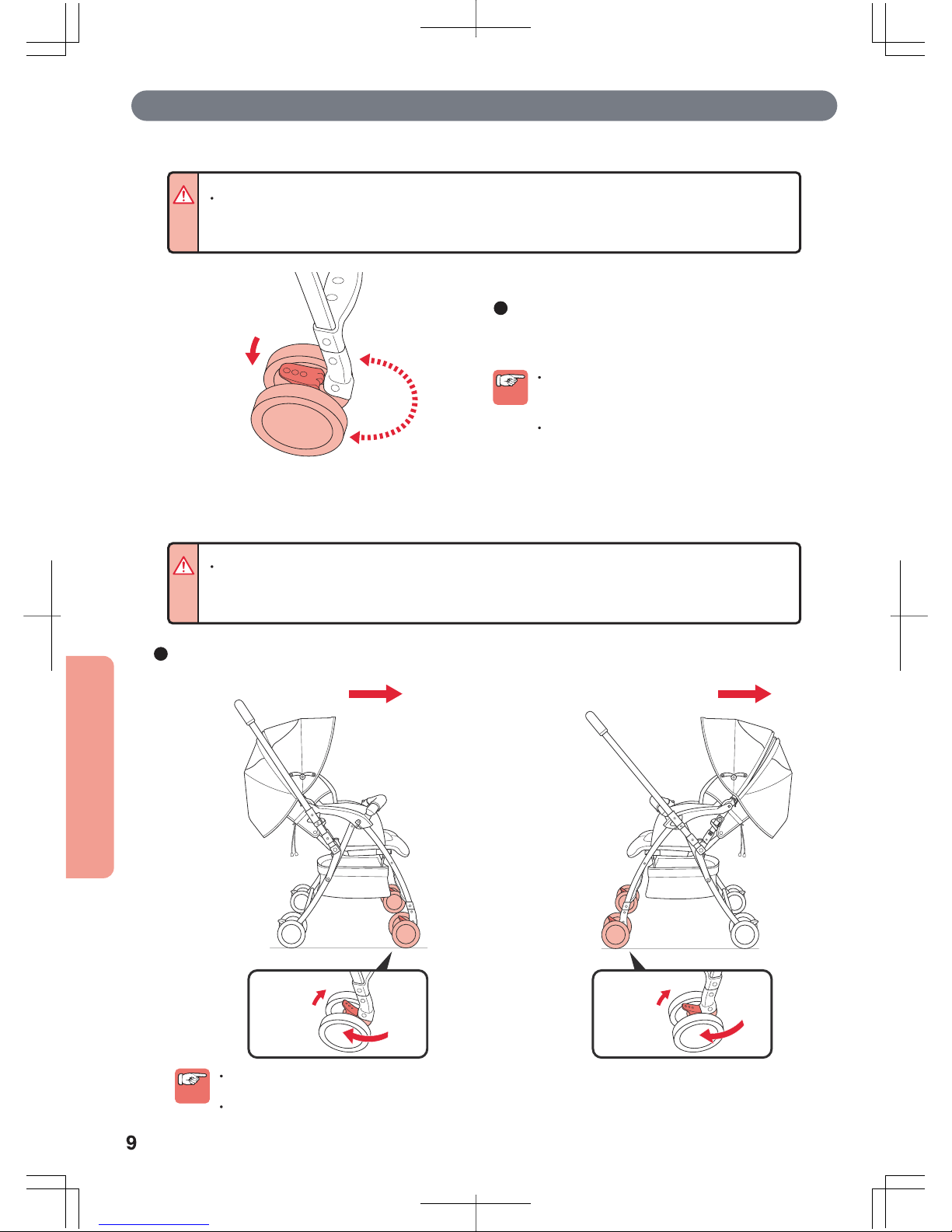 9