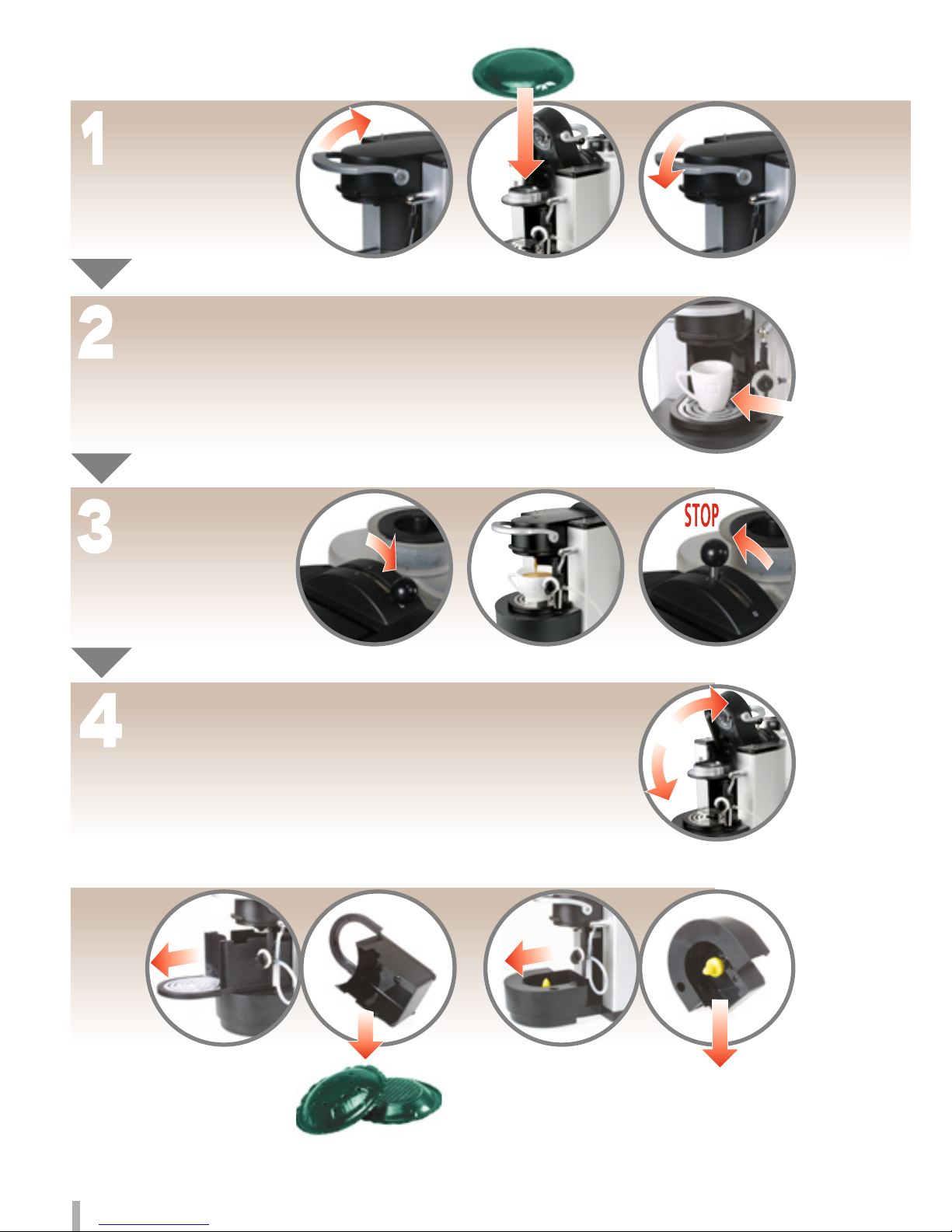 1

2

3

STOP

4