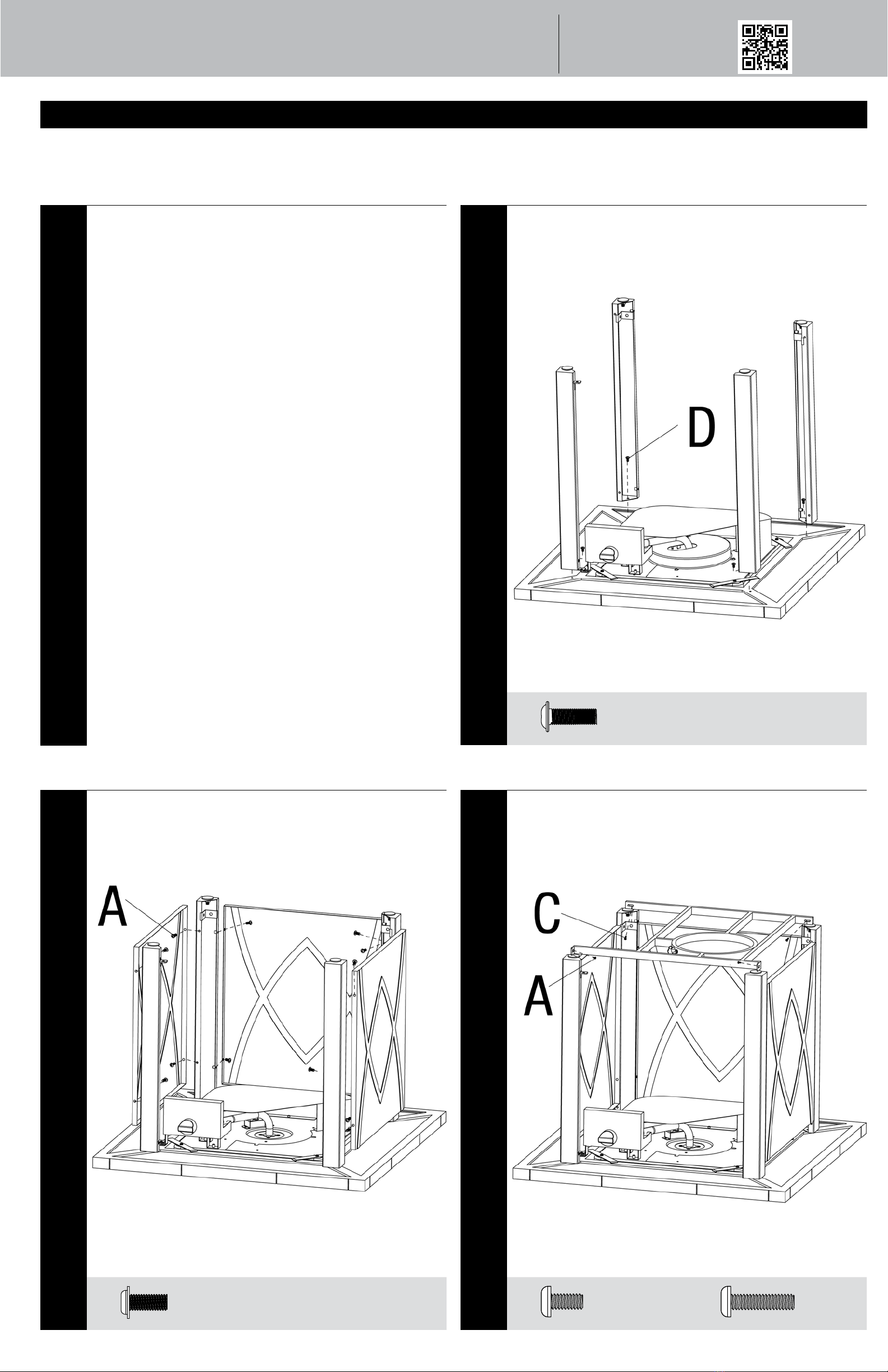 D

A

C

A