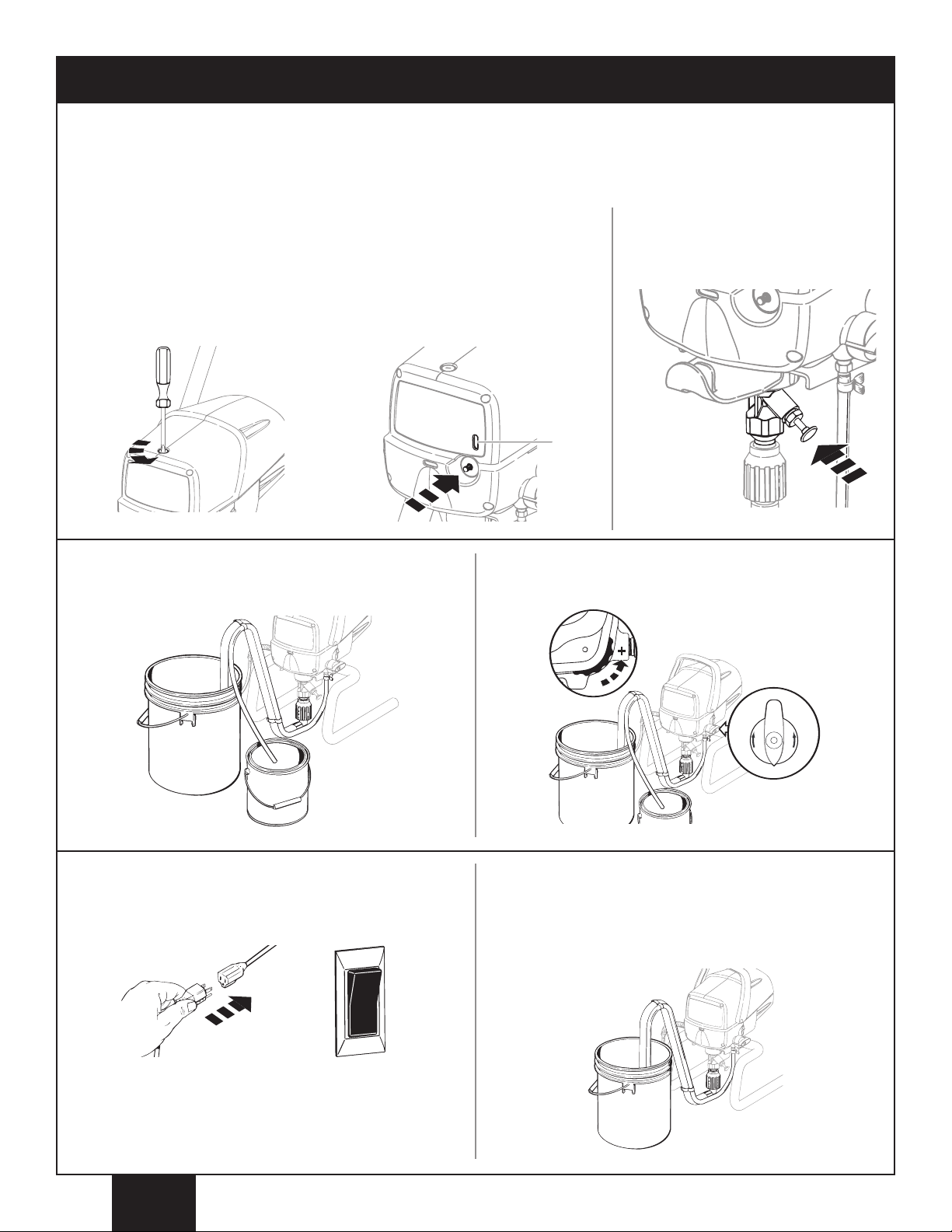 +