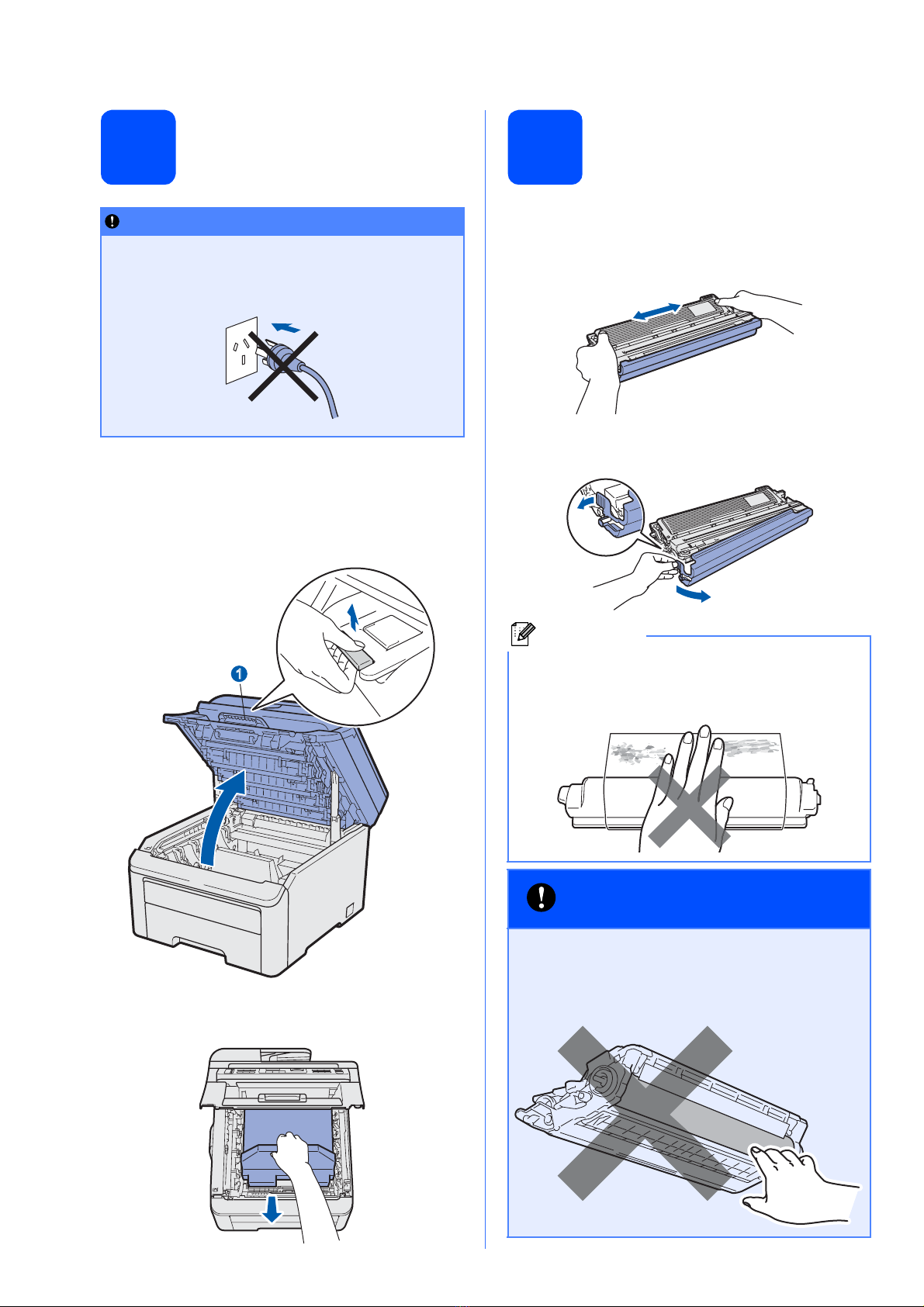 1