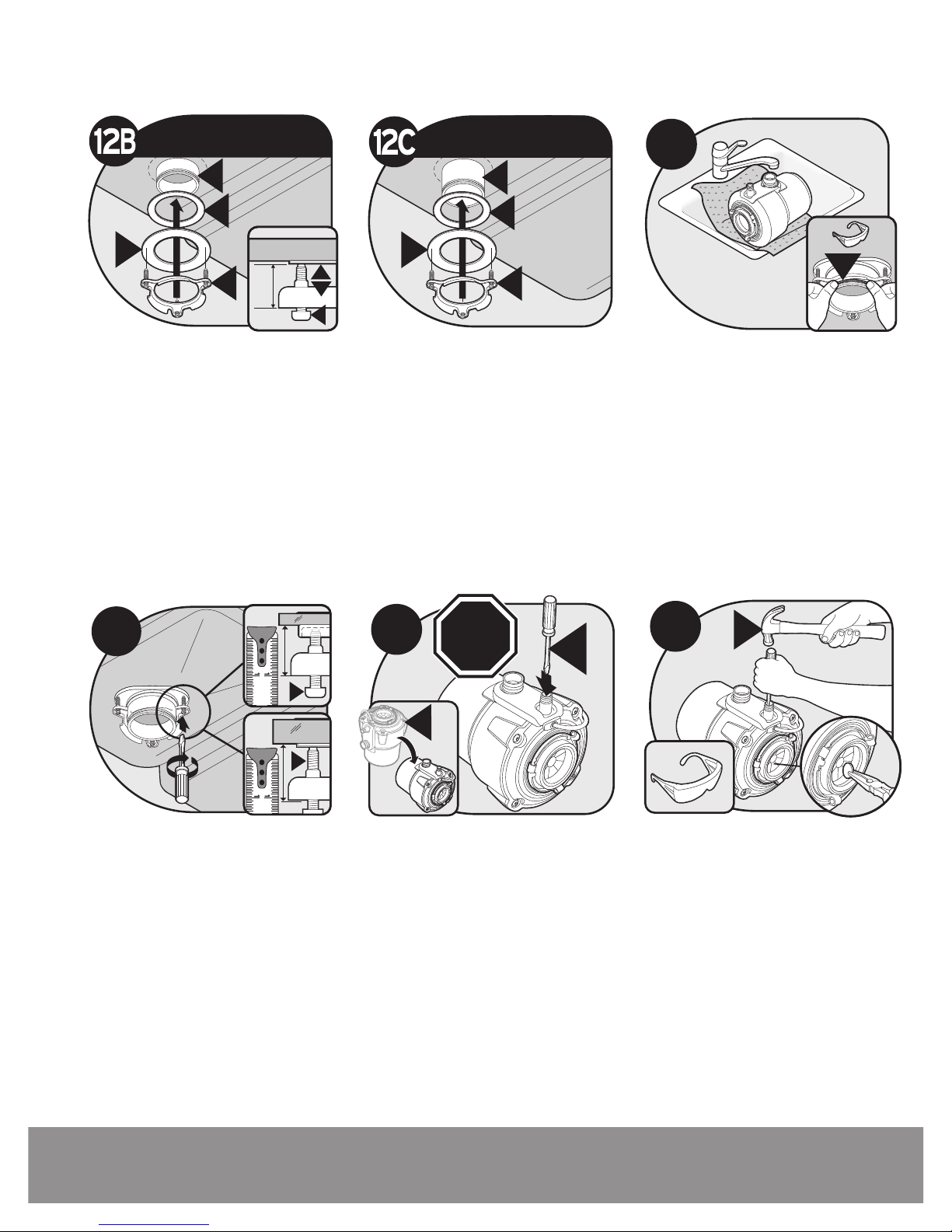 12B

12C