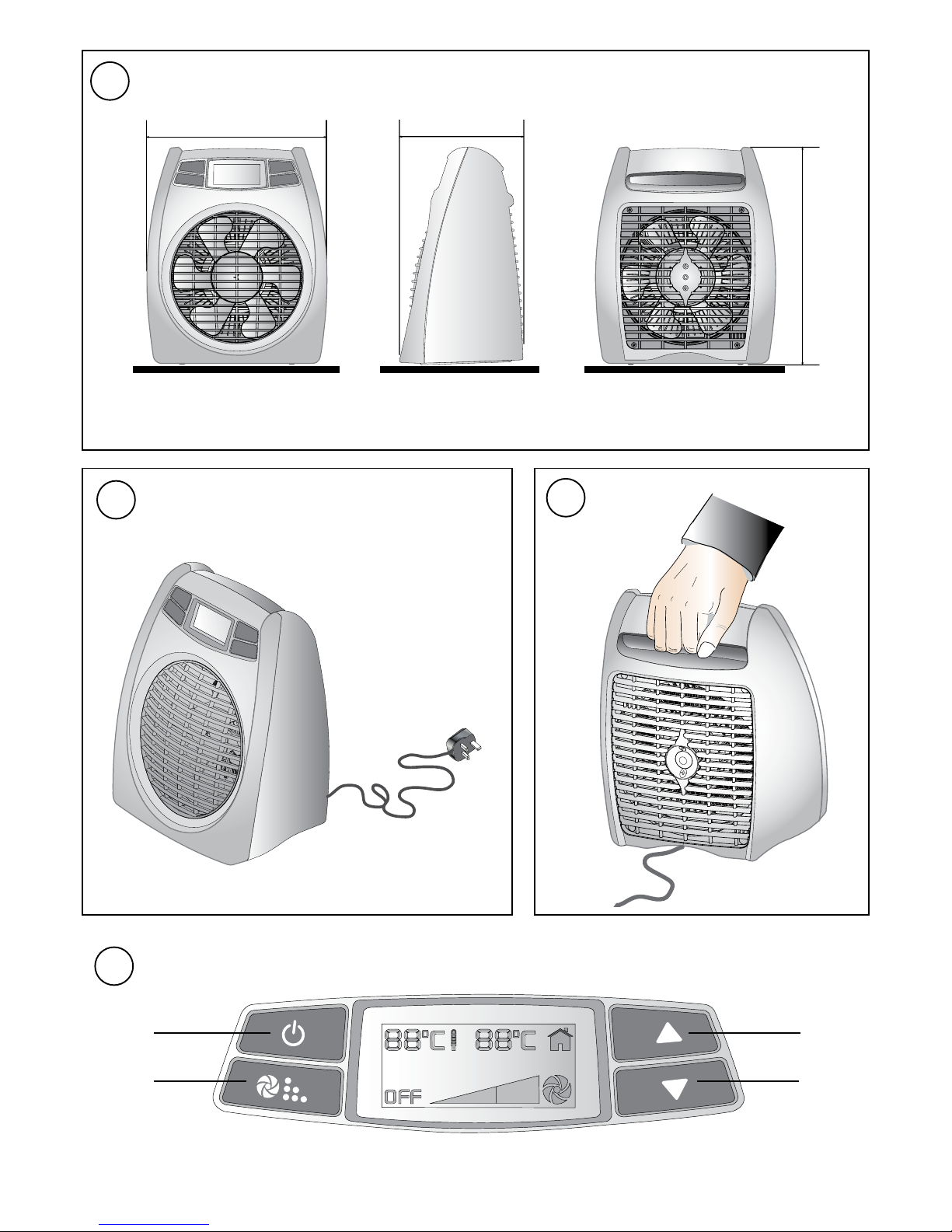 88°C 88°C
OFF